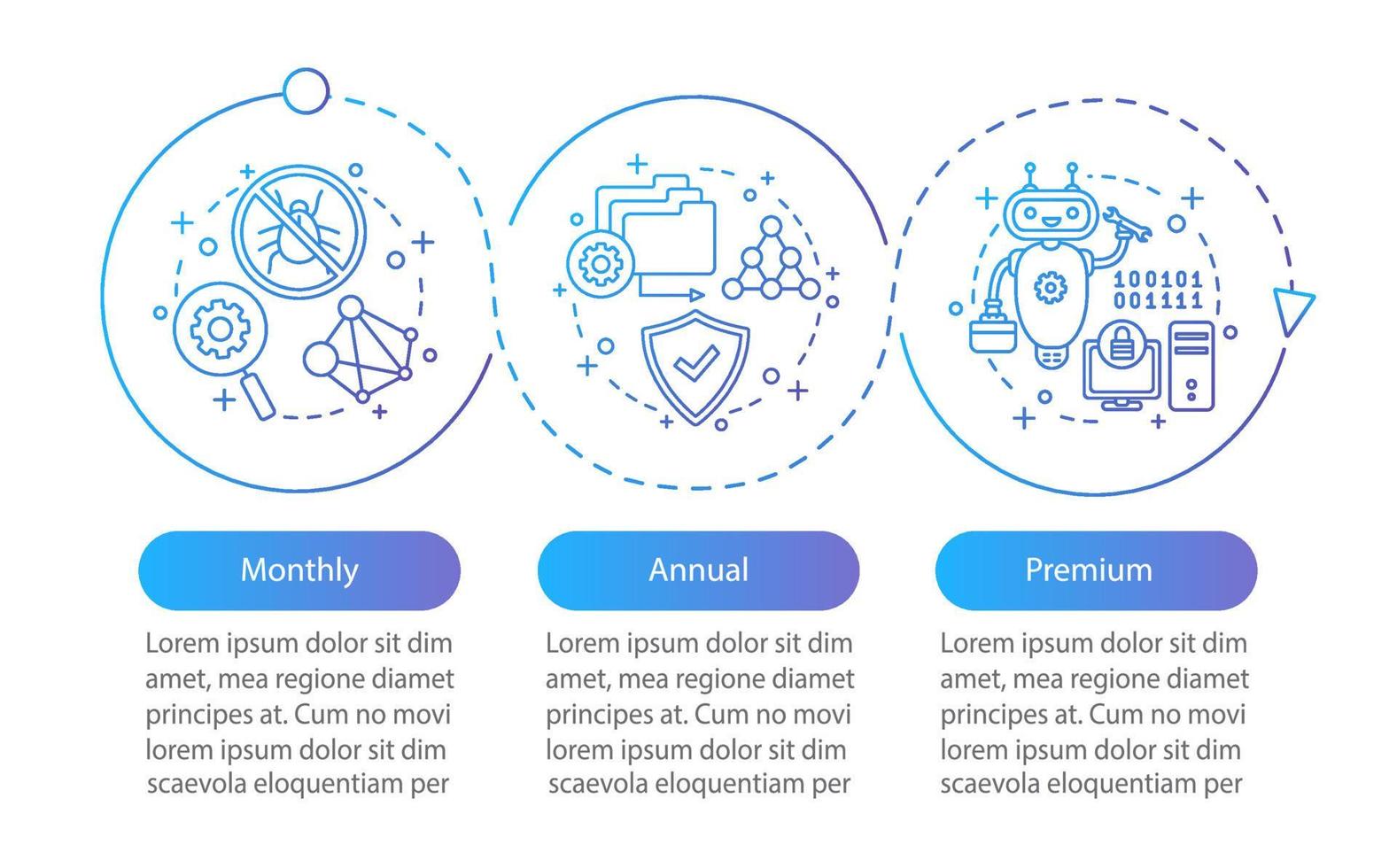 100101
001111

Monthly

Lorem ipsum dolor sit dim amet, mea regione diamet principes at. Cum no movi lorem ipsum dolor sit dim scaevola eloquentiam per

Annual

Lorem ipsum dolor sit dim amet, mea regione diamet principes at. Cum no movi lorem ipsum dolor sit dim scaevola eloquentiam per

Premium

Lorem ipsum dolor sit dim amet, mea regione diamet principes at. Cum no movi lorem ipsum dolor sit dim scaevola eloquentiam per