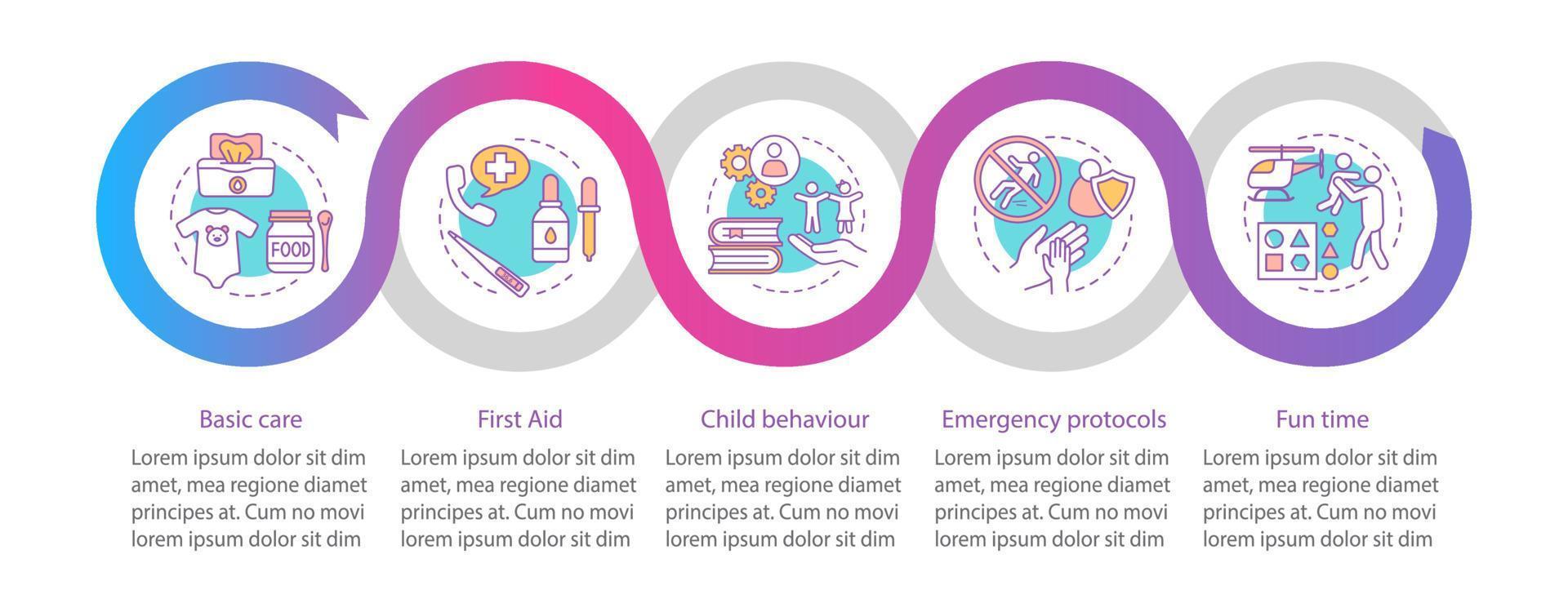 FOOD

Basic care
Lorem ipsum dolor sit dim amet, mea regione diamet principes at. Cum no movi lorem ipsum dolor sit dim

First Aid
Lorem ipsum dolor sit dim amet, mea regione diamet principes at. Cum no movi lorem ipsum dolor sit dim

Child behaviour
Lorem ipsum dolor sit dim amet, mea regione diamet principes at. Cum no movi lorem ipsum dolor sit dim

Emergency protocols
Lorem ipsum dolor sit dim amet, mea regione diamet principes at. Cum no movi lorem ipsum dolor sit dim

Fun time
Lorem ipsum dolor sit dim amet, mea regione diamet principes at. Cum no movi lorem ipsum dolor sit dim