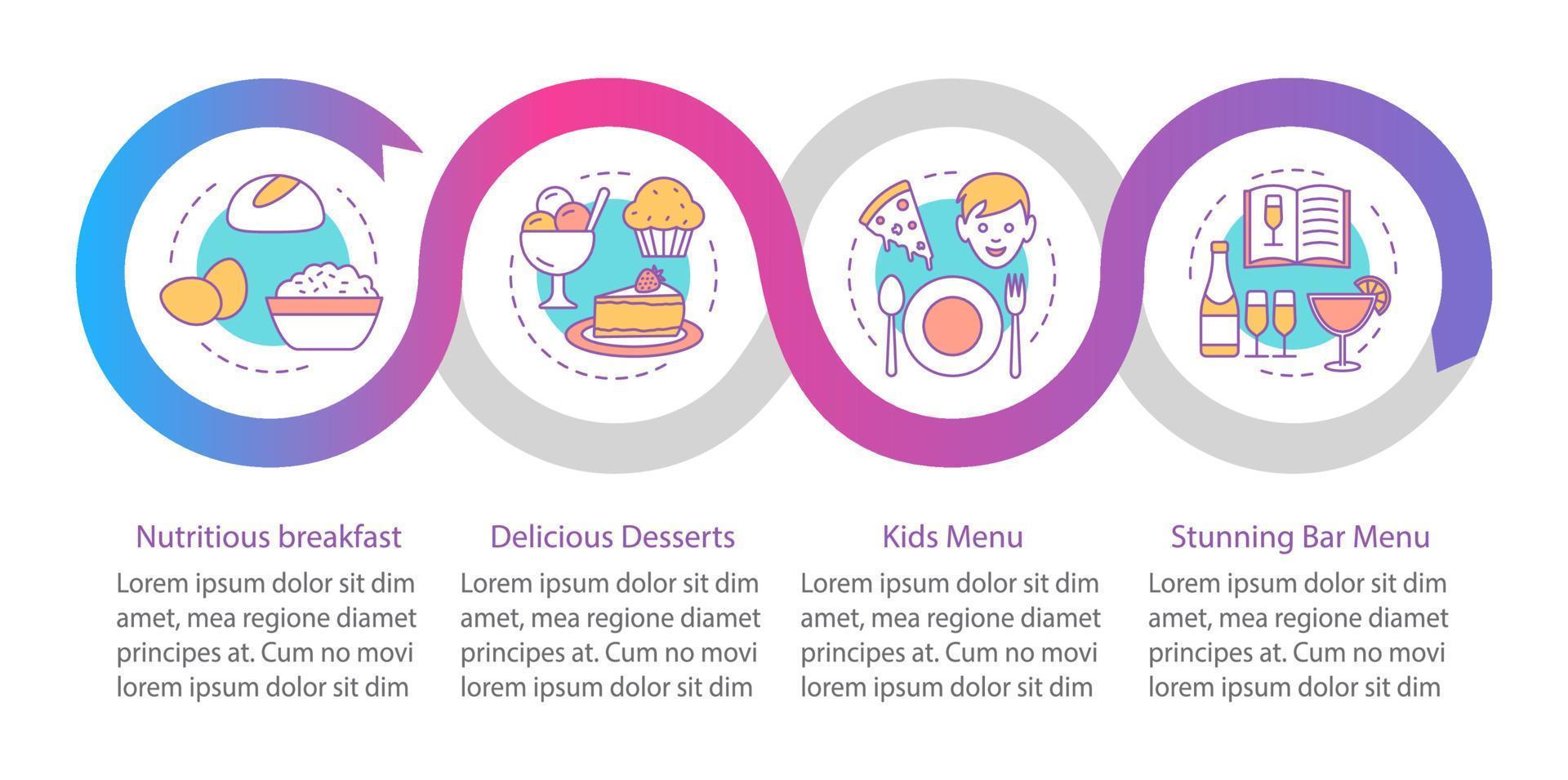 Nutritious breakfast

Lorem ipsum dolor sit dim amet, mea regione diamet principes at. Cum no movi lorem ipsum dolor sit dim

Delicious Desserts

Lorem ipsum dolor sit dim amet, mea regione diamet principes at. Cum no movi lorem ipsum dolor sit dim

Kids Menu

Lorem ipsum dolor sit dim amet, mea regione diamet principes at. Cum no movi lorem ipsum dolor sit dim

Stunning Bar Menu

Lorem ipsum dolor sit dim amet, mea regione diamet principes at. Cum no movi lorem ipsum dolor sit dim