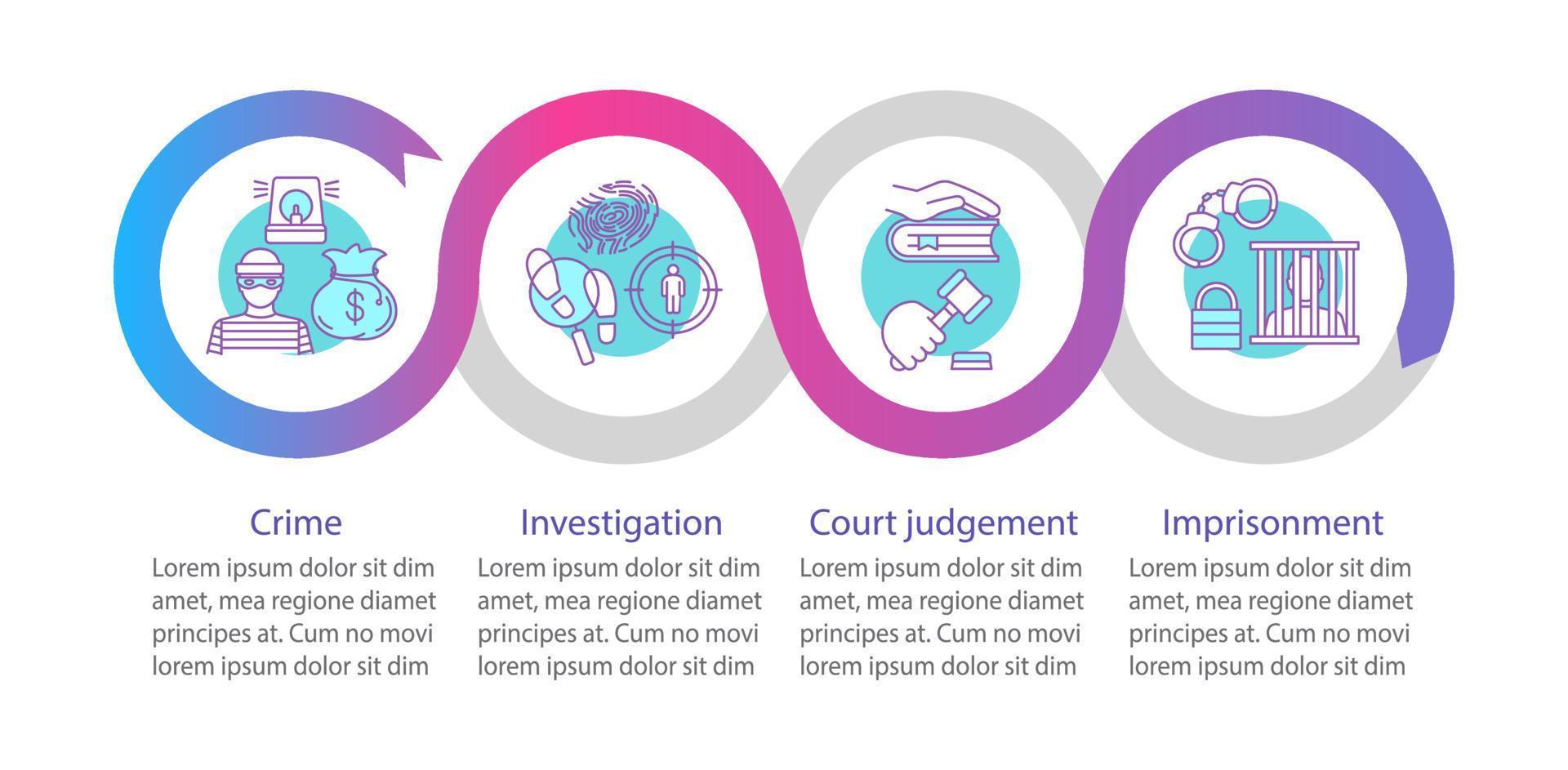 $

Crime

Lorem ipsum dolor sit dim amet, mea regione diamet principes at. Cum no movi lorem ipsum dolor sit dim

Investigation

Lorem ipsum dolor sit dim amet, mea regione diamet principes at. Cum no movi lorem ipsum dolor sit dim

Court judgement

Lorem ipsum dolor sit dim amet, mea regione diamet principes at. Cum no movi lorem ipsum dolor sit dim

Imprisonment

Lorem ipsum dolor sit dim amet, mea regione diamet principes at. Cum no movi lorem ipsum dolor sit dim