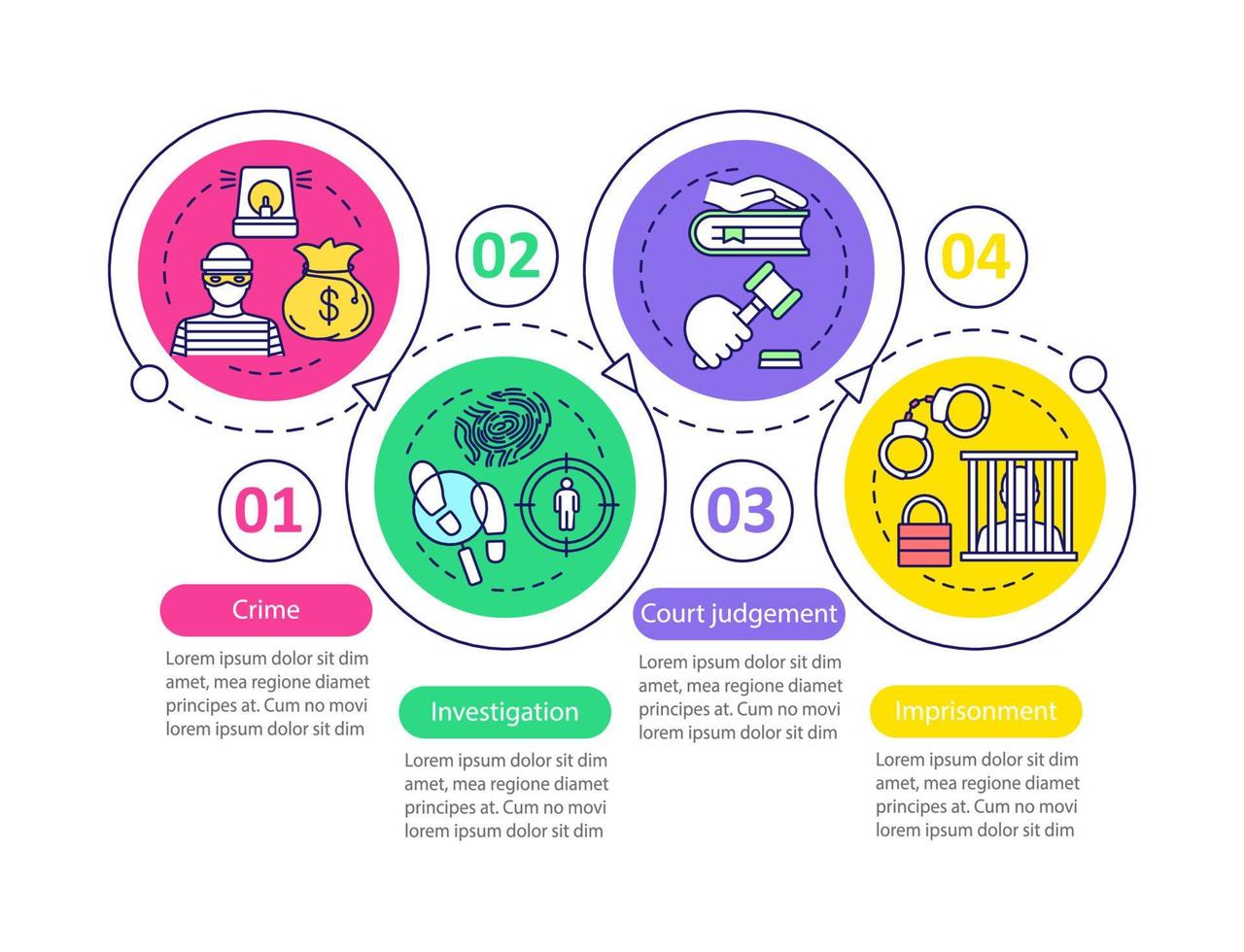 01

Crime

Lorem ipsum dolor sit dim amet, mea regione diamet principes at. Cum no movi lorem ipsum dolor sit dim

02

Investigation

Lorem ipsum dolor sit dim amet, mea regione diamet principes at. Cum no movi lorem ipsum dolor sit dim

03

Court judgement

Lorem ipsum dolor sit dim amet, mea regione diamet principes at. Cum no movi lorem ipsum dolor sit dim

04

Imprisonment

Lorem ipsum dolor sit dim amet, mea regione diamet principes at. Cum no movi lorem ipsum dolor sit dim