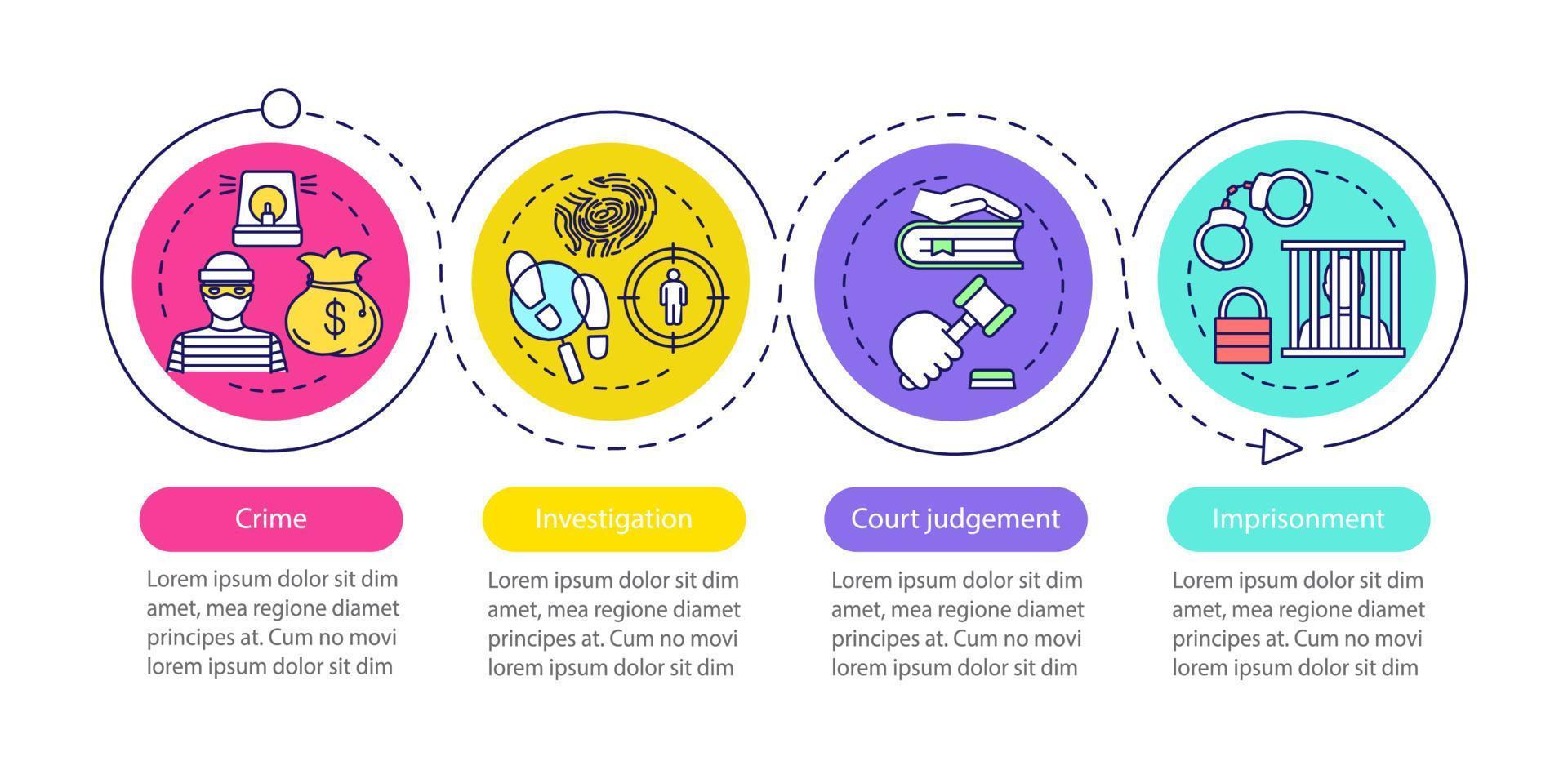 $

Crime

Lorem ipsum dolor sit dim amet, mea regione diamet principes at. Cum no movi lorem ipsum dolor sit dim

Investigation

Lorem ipsum dolor sit dim amet, mea regione diamet principes at. Cum no movi lorem ipsum dolor sit dim

Court judgement

Lorem ipsum dolor sit dim amet, mea regione diamet principes at. Cum no movi lorem ipsum dolor sit dim

Imprisonment

Lorem ipsum dolor sit dim amet, mea regione diamet principes at. Cum no movi lorem ipsum dolor sit dim