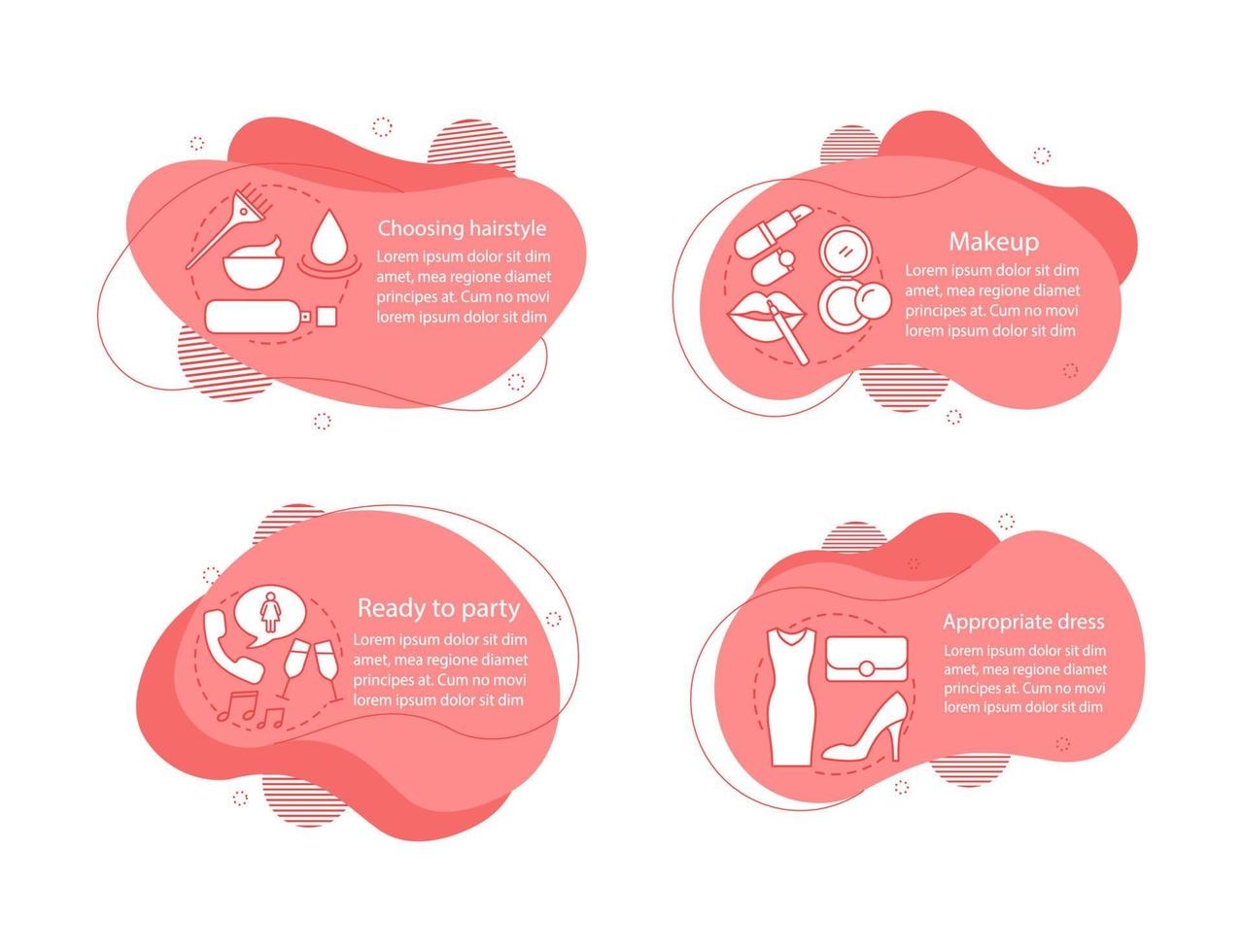 Choosing hairstyle

Lorem ipsum dolor sit dim amet, mea regione diamet principes at. Cum no movi lorem ipsum dolor sit dim

Makeup

Lorem ipsum dolor sit dim amet, mea regione diamet principes at. Cum no movi lorem ipsum dolor sit dim

Ready to party

Lorem ipsum dolor sit dim amet, mea regione diamet principes at. Cum no movi lorem ipsum dolor sit dim

Appropriate dress

Lorem ipsum dolor sit dim amet, mea regione diamet principes at. Cum no movi lorem ipsum dolor sit dim