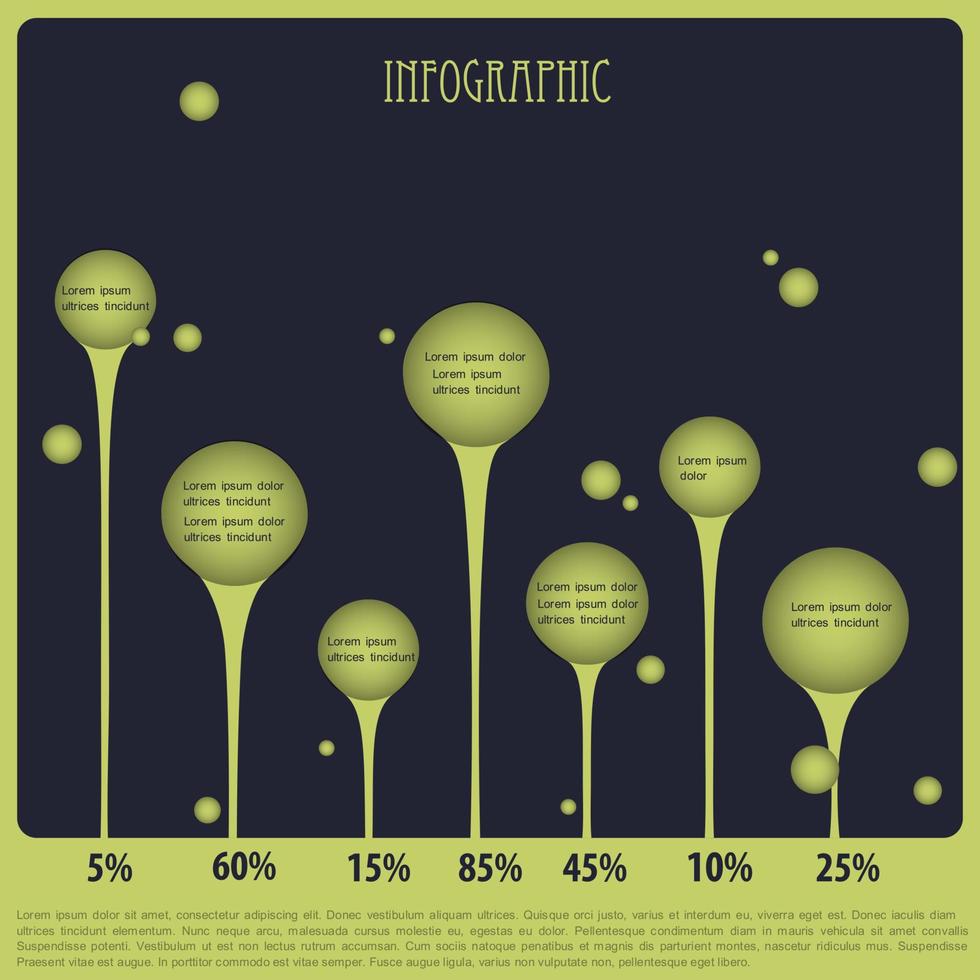 INFOGRAPHIC

Lorem ipsum ultrices tincidunt

Lorem ipsum dolor ultrices tincidunt
Lorem ipsum dolor ultrices tincidunt

Lorem ipsum ultrices tincidunt

Lorem ipsum dolor
Lorem ipsum ultrices tincidunt

Lorem ipsum dolor
Lorem ipsum dolor ultrices tincidunt

Lorem ipsum dolor

Lorem ipsum dolor ultrices tincidunt

5%
60%
15%
85%
45%
10%
25%

Lorem ipsum dolor sit amet, consectetur adipiscing elit. Donec vestibulum aliquam ultrices. Quisque orci justo, varius et interdum eu, viverra eget est. Donec iaculis diam ultrices tincidunt elementum. Nunc neque arcu, malesuada cursus molestie eu, egestas eu dolor. Pellentesque condimentum diam in mauris vehicula sit amet convallis Suspendisse potenti. Vestibulum ut est non lectus rutrum accumsan. Cum sociis natoque penatibus et magnis dis parturient montes, nascetur ridiculus mus. Suspendisse Praesent vitae est augue. In porttitor commodo est vitae semper. Fusce augue ligula, varius non vulputate non, pellentesque eget libero.