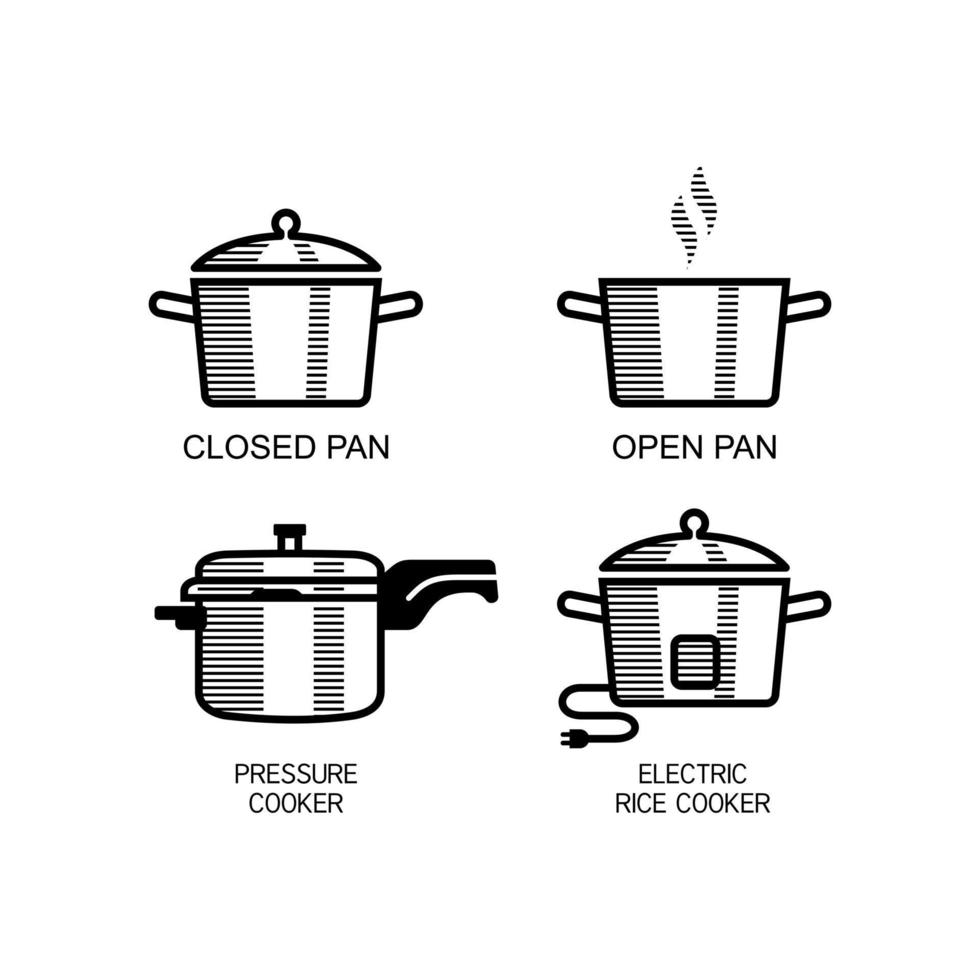 CLOSED PAN

OPEN PAN

PRESSURE
COOKER

ELECTRIC
RICE COOKER