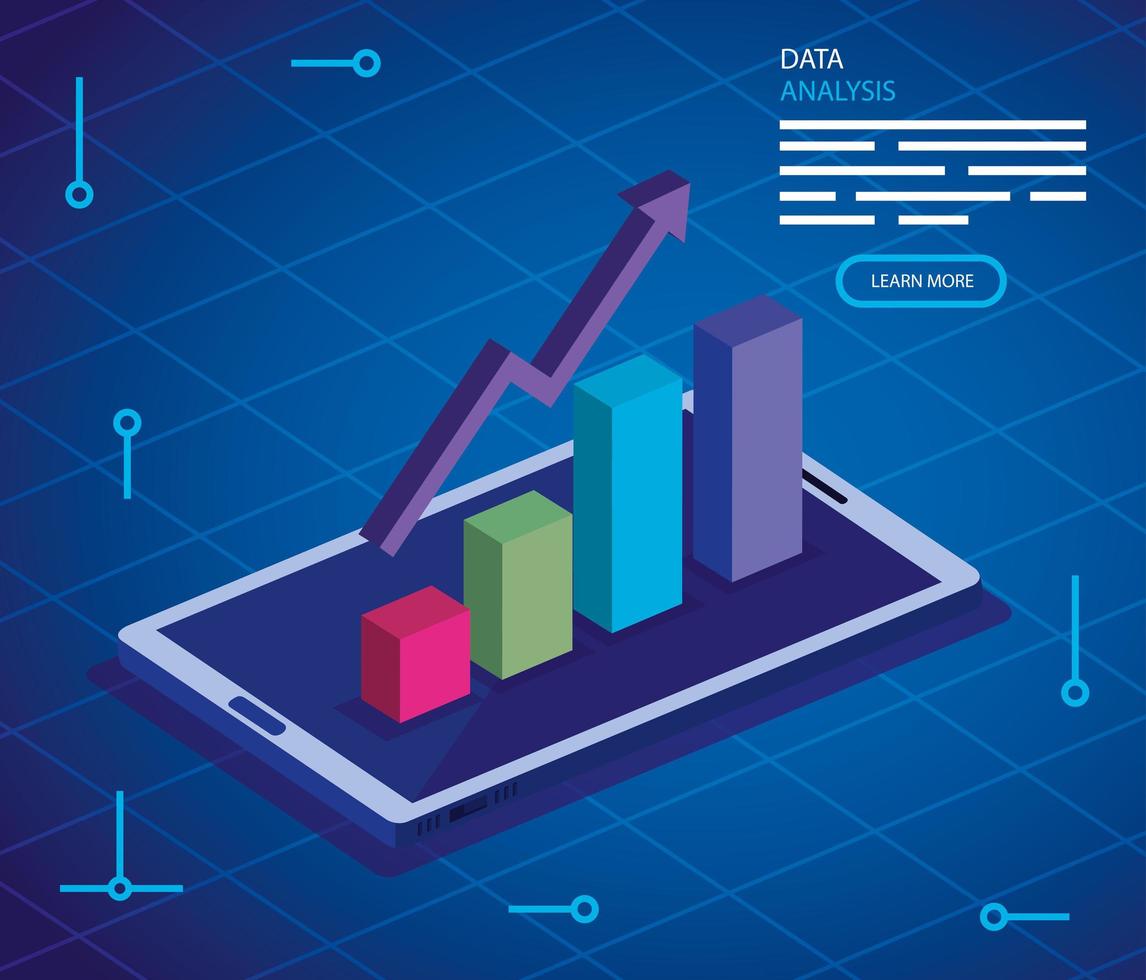 DATA
ANALYSIS

LEARN MORE