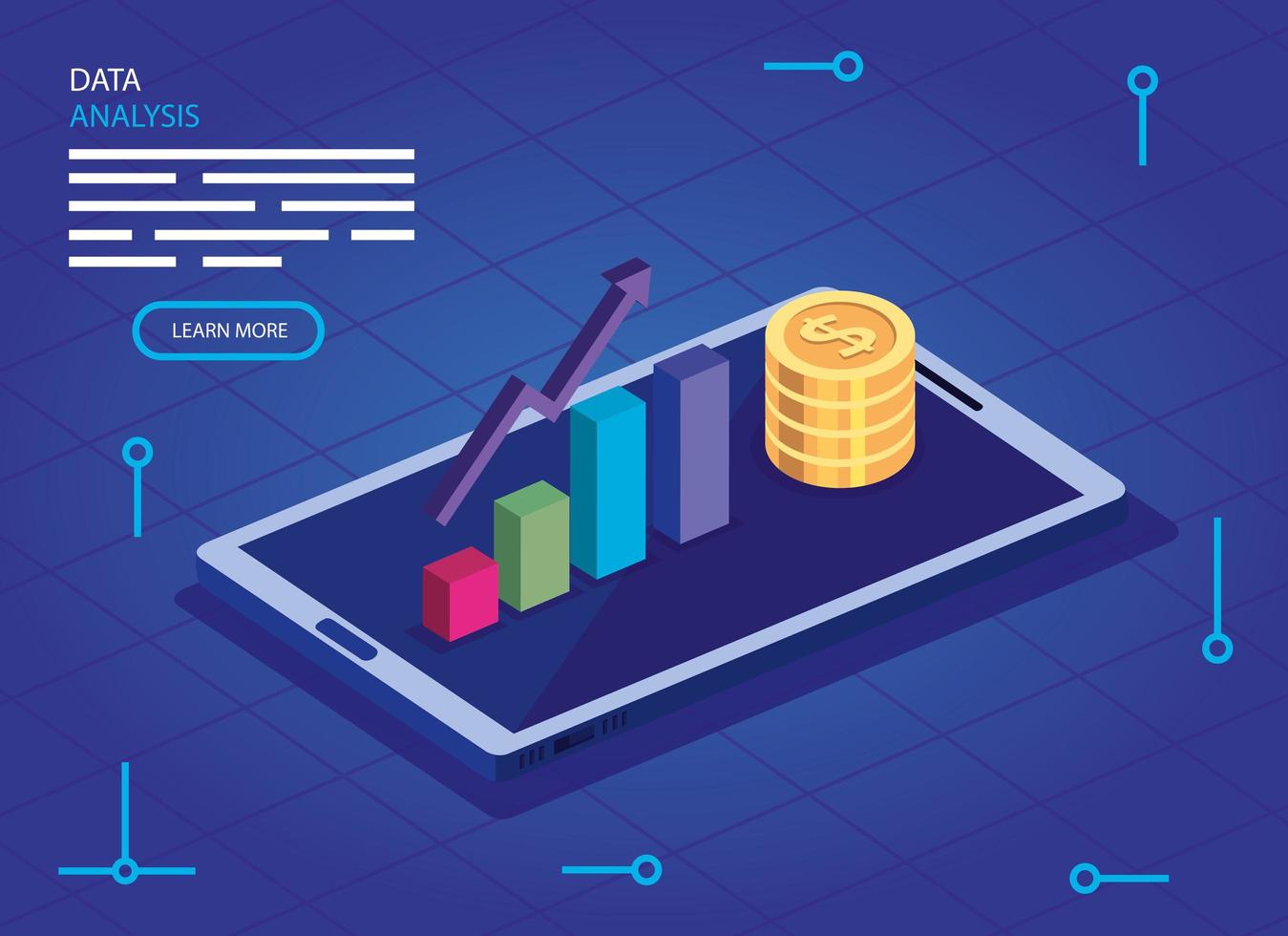 DATA
ANALYSIS

LEARN MORE

$