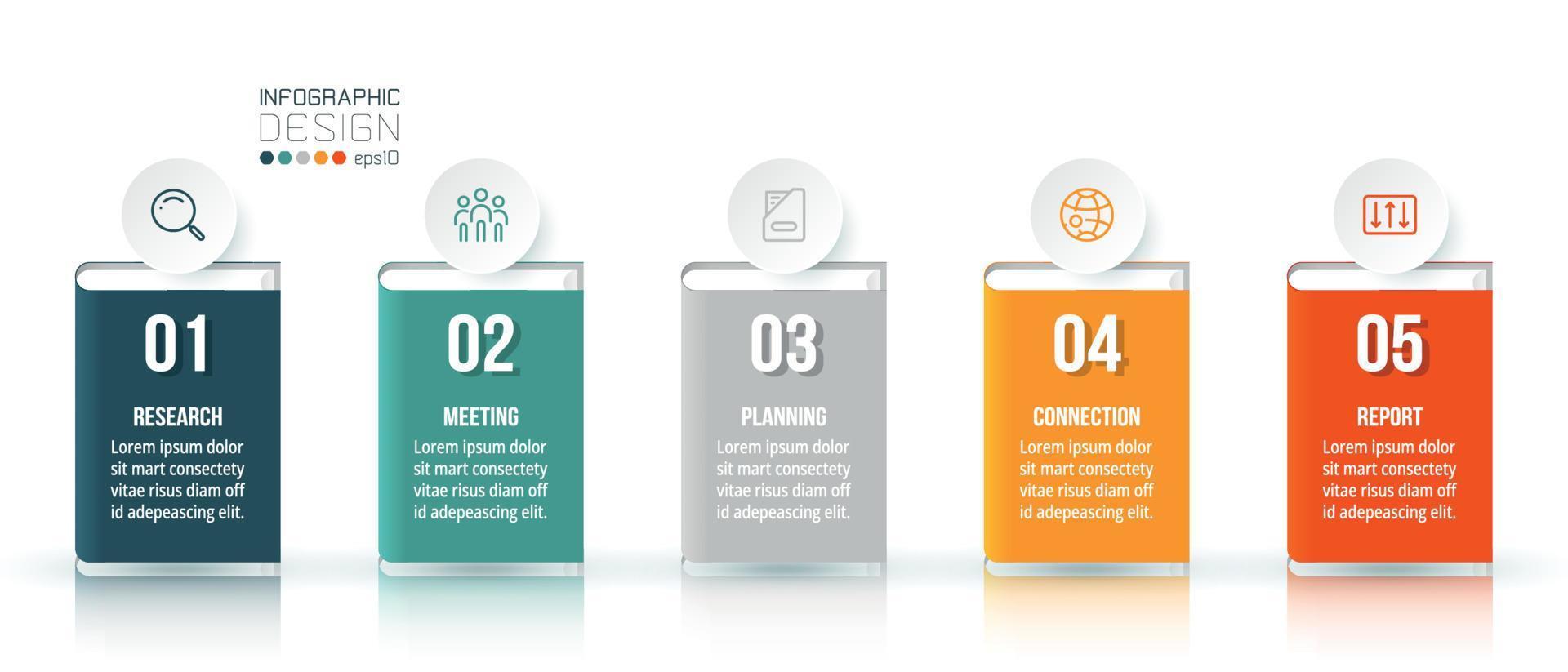 INFOGRAPHIC
DESIGN
eps10

01
RESEARCH
Lorem ipsum dolor sit mart consectety vitae risus diam off id adepeascing elit.

02
MEETING
Lorem ipsum dolor sit mart consectety vitae risus diam off id adepeascing elit.

03
PLANNING
Lorem ipsum dolor sit mart consectety vitae risus diam off id adepeascing elit.

04
CONNECTION
Lorem ipsum dolor sit mart consectety vitae risus diam off id adepeascing elit.

05
REPORT
Lorem ipsum dolor sit mart consectety vitae risus diam off id adepeascing elit.