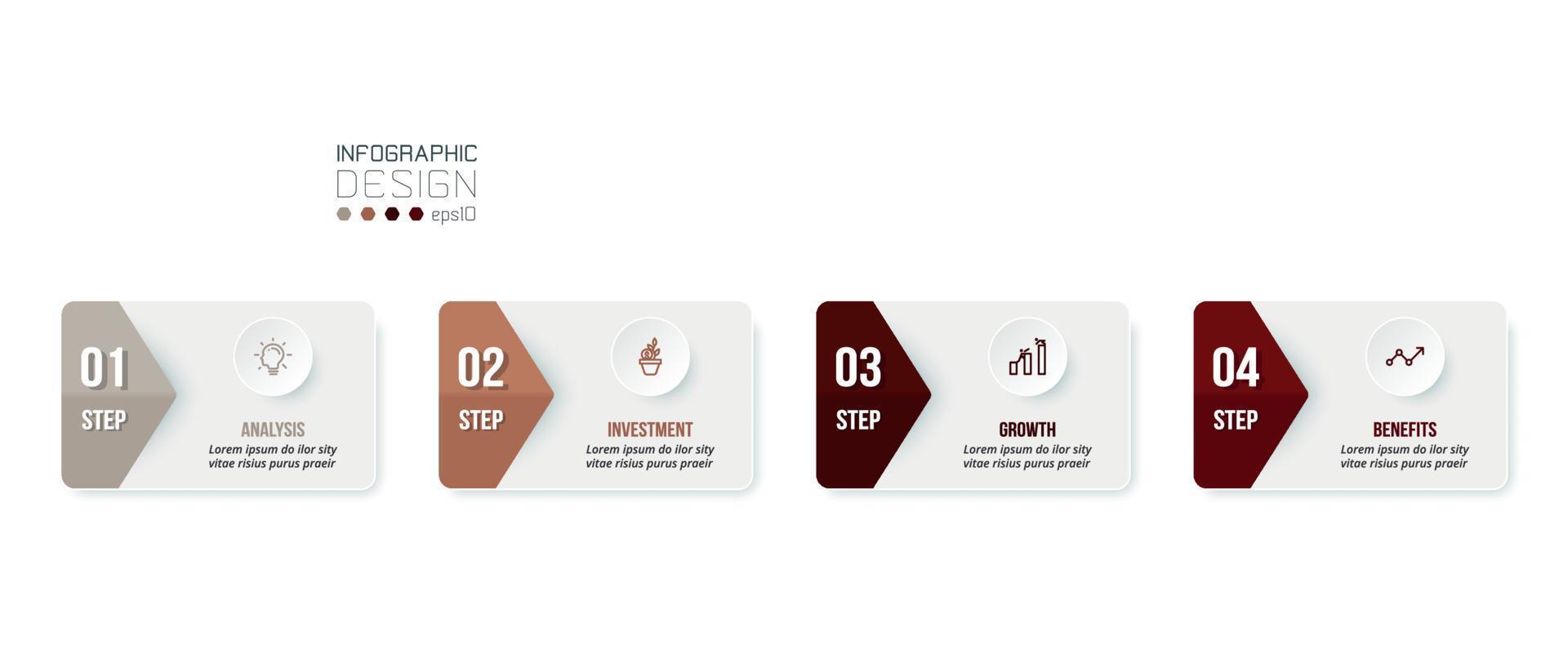 INFOGRAPHIC
DESIGN
eps10

01
STEP
ANALYSIS
Lorem ipsum do ilor sity vitae risius purus praeir

02
STEP
INVESTMENT
Lorem ipsum do ilor sity vitae risius purus praeir

03
STEP
GROWTH
Lorem ipsum do ilor sity vitae risius purus praeir

04
STEP
BENEFITS
Lorem ipsum do ilor sity vitae risius purus praeir