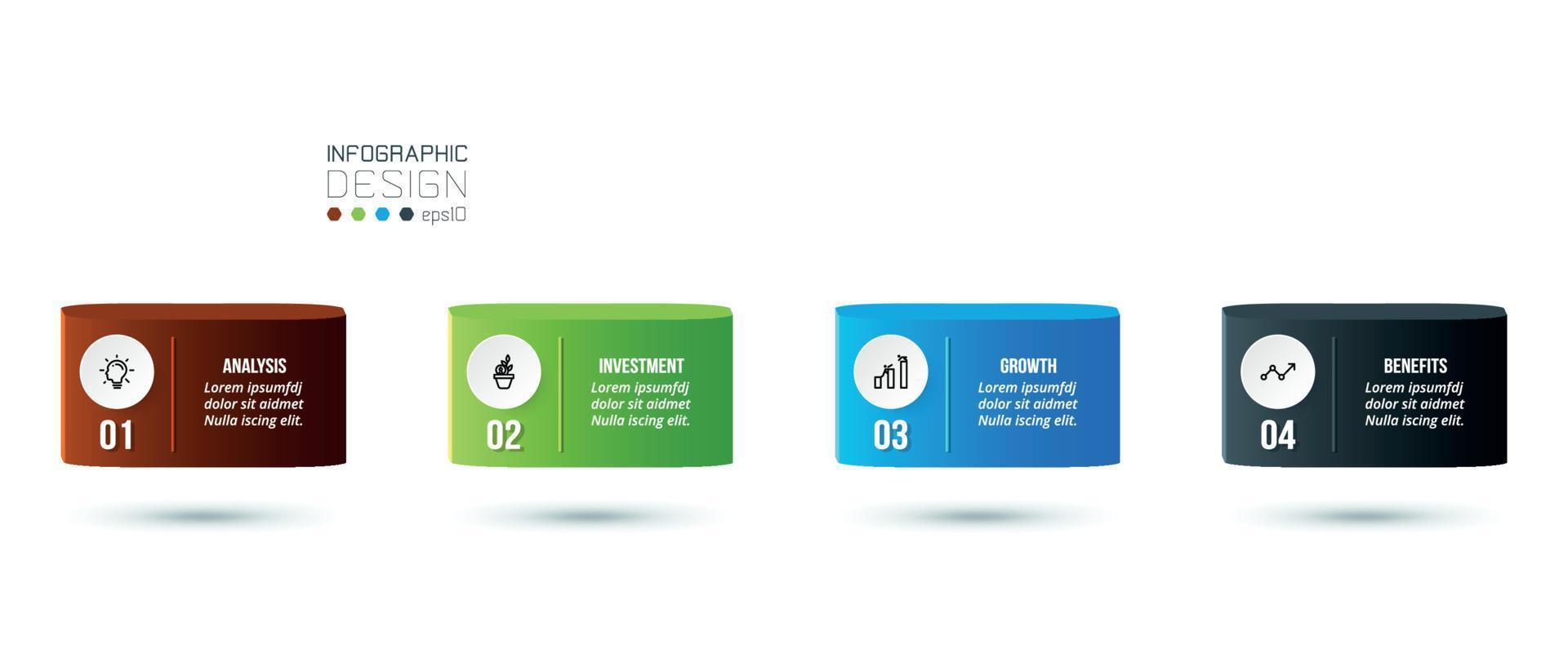 INFOGRAPHIC
DESIGN
eps10

01
ANALYSIS
Lorem ipsumfdj dolor sit aidmet Nulla iscing elit.

02
INVESTMENT
Lorem ipsumfdj dolor sit aidmet Nulla iscing elit.

03
GROWTH
Lorem ipsumfdj dolor sit aidmet Nulla iscing elit.

04
BENEFITS
Lorem ipsumfdj dolor sit aidmet Nulla iscing elit.