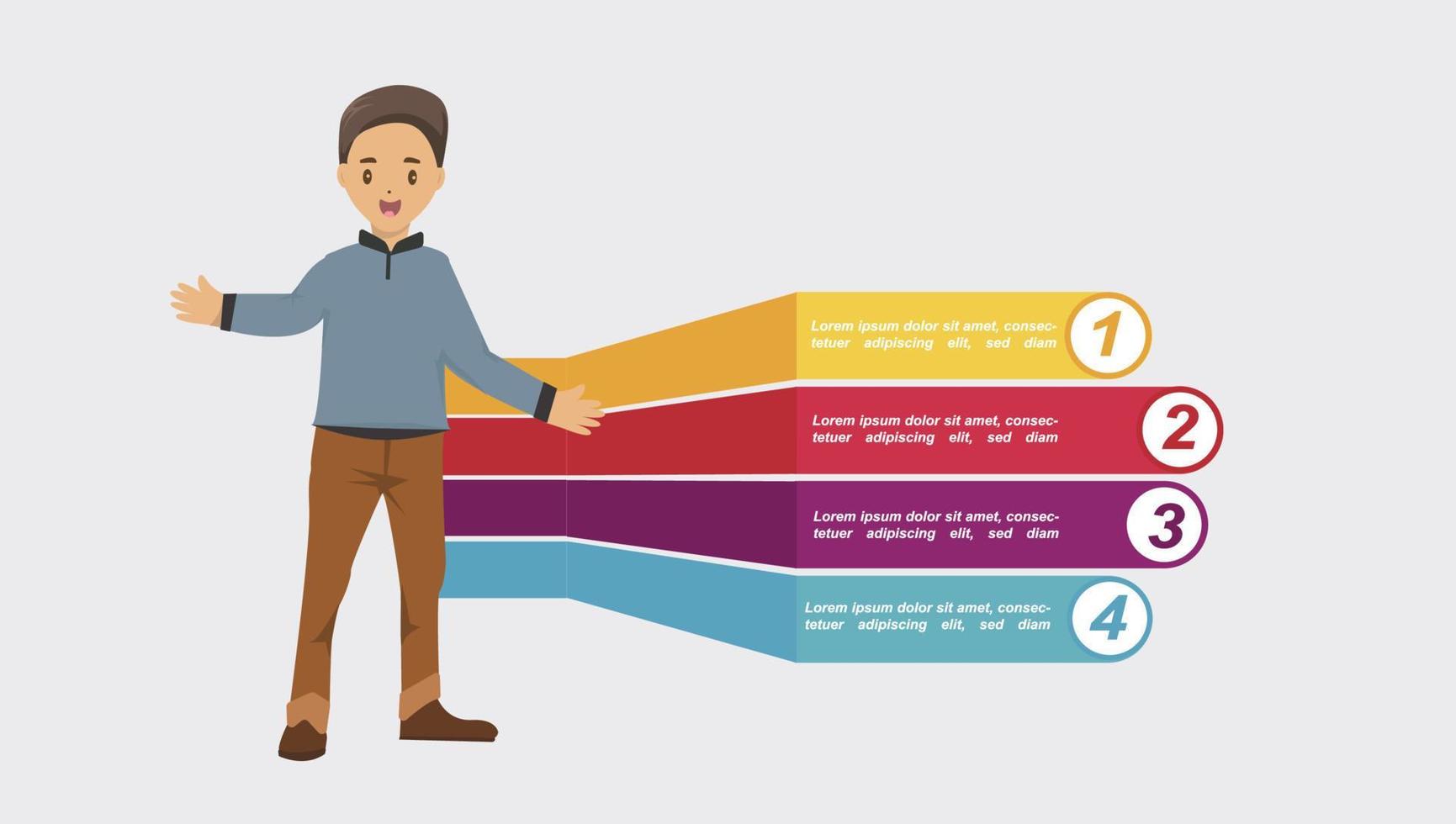 Lorem ipsum dolor sit amet, consectetuer adipiscing elit, sed diam
1

Lorem ipsum dolor sit amet, consectetuer adipiscing elit, sed diam
2

Lorem ipsum dolor sit amet, consectetuer adipiscing elit, sed diam
3

Lorem ipsum dolor sit amet, consectetuer adipiscing elit, sed diam
4