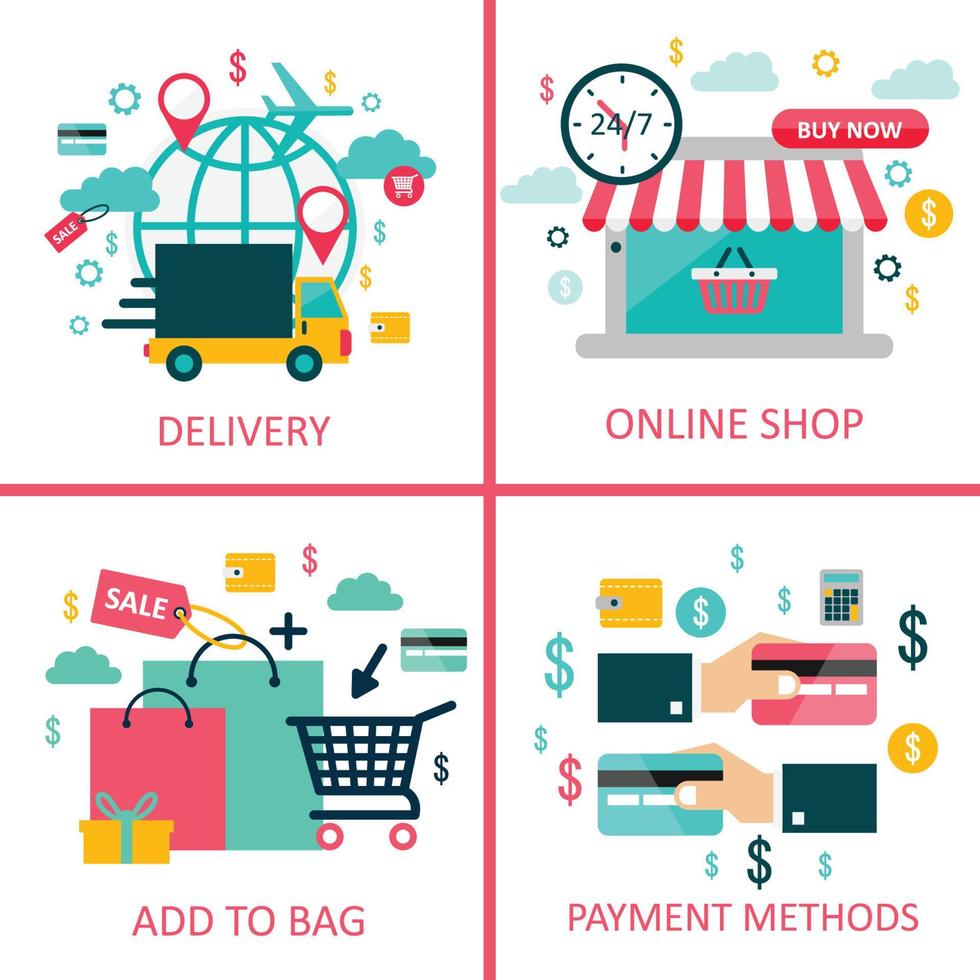 SALE
DELIVERY

24/7
BUY NOW
ONLINE SHOP

SALE
ADD TO BAG

PAYMENT METHODS