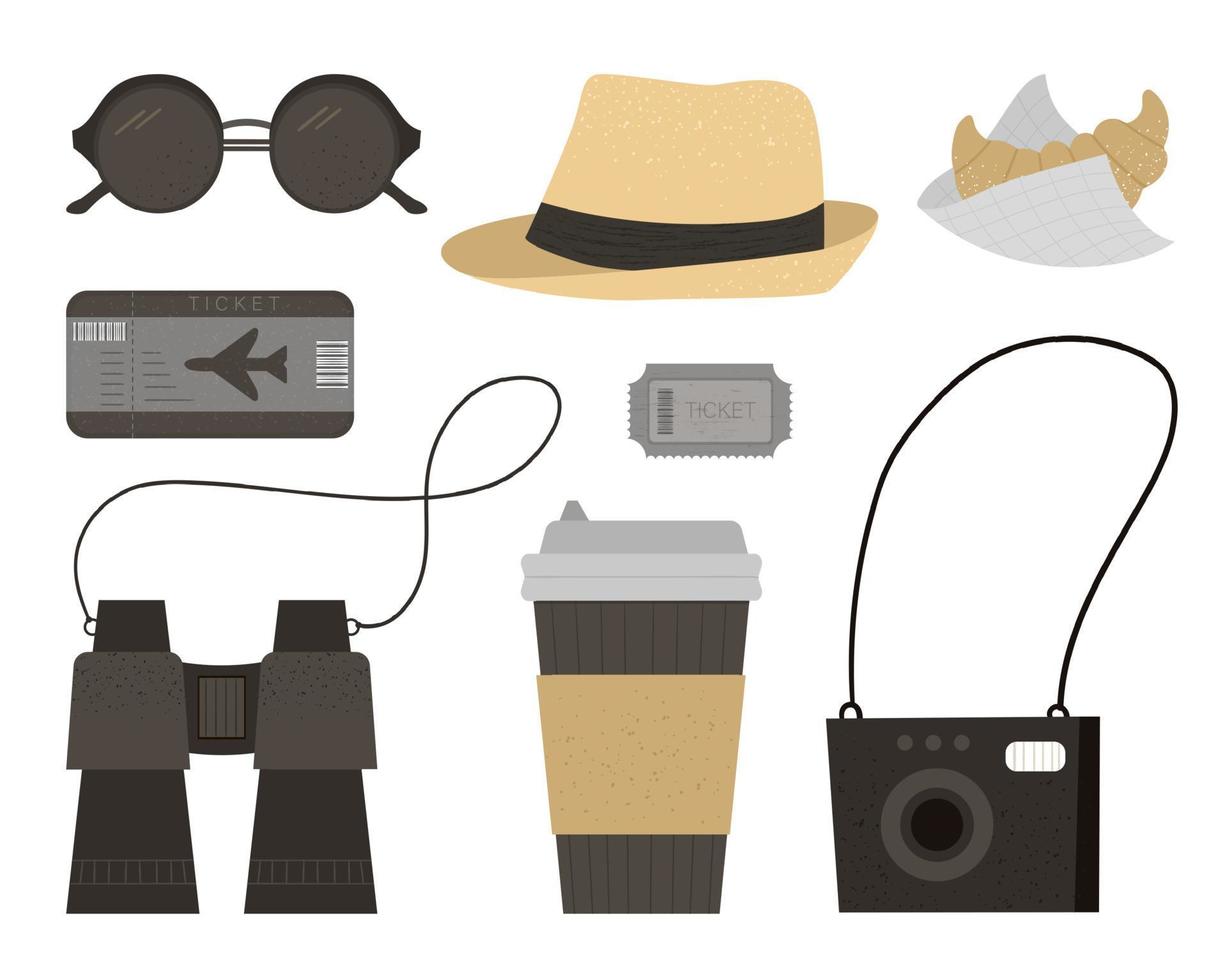 TICKET

TICKET