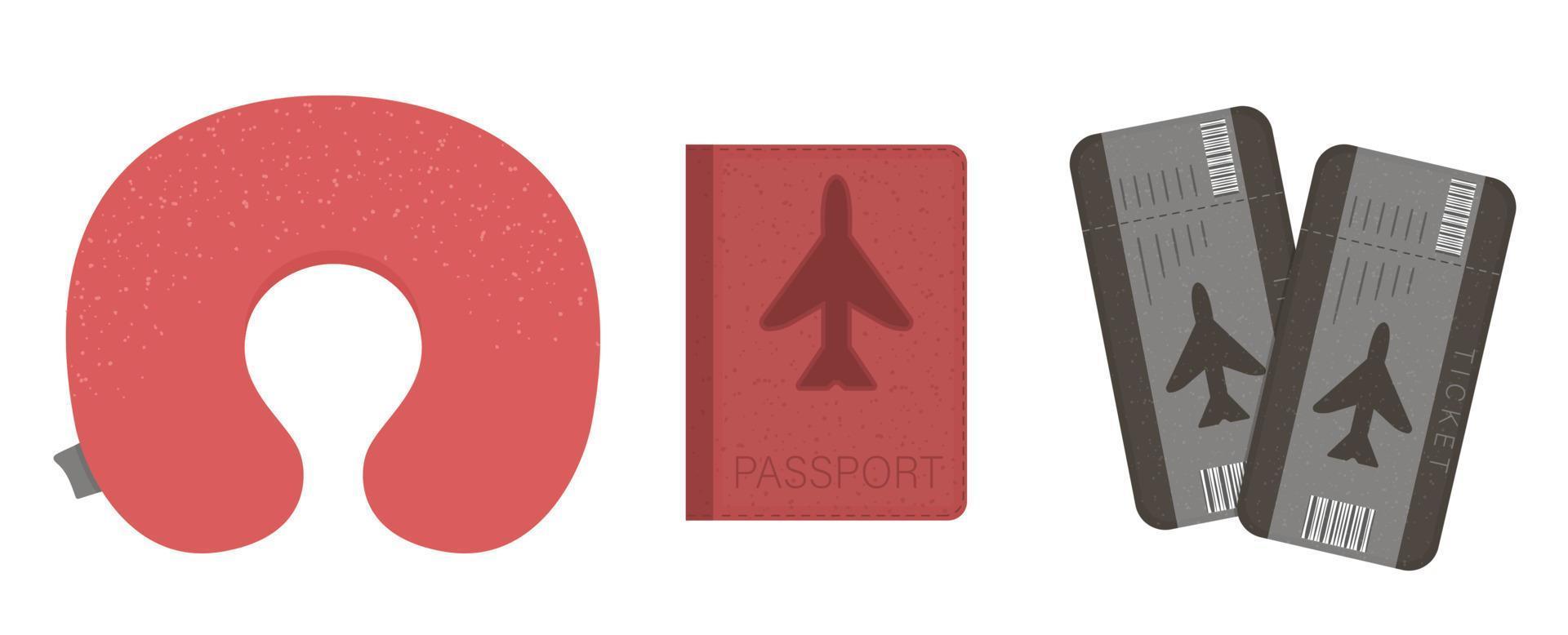 PASSPORT

TICKET