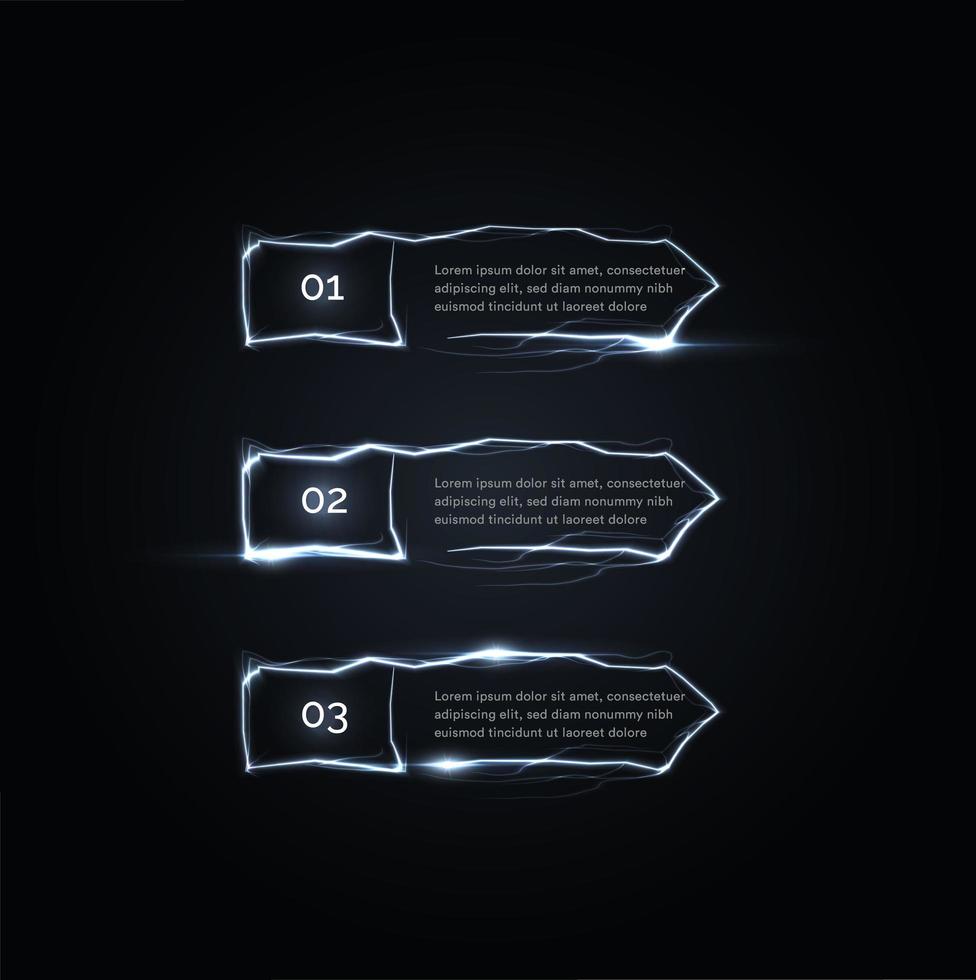 01

Lorem ipsum dolor sit amet, consectetuer adipiscing elit, sed diam nonummy nibh euismod tincidunt ut laoreet dolore

02

Lorem ipsum dolor sit amet, consectetuer adipiscing elit, sed diam nonummy nibh euismod tincidunt ut laoreet dolore

03

Lorem ipsum dolor sit amet, consectetuer adipiscing elit, sed diam nonummy nibh euismod tincidunt ut laoreet dolore