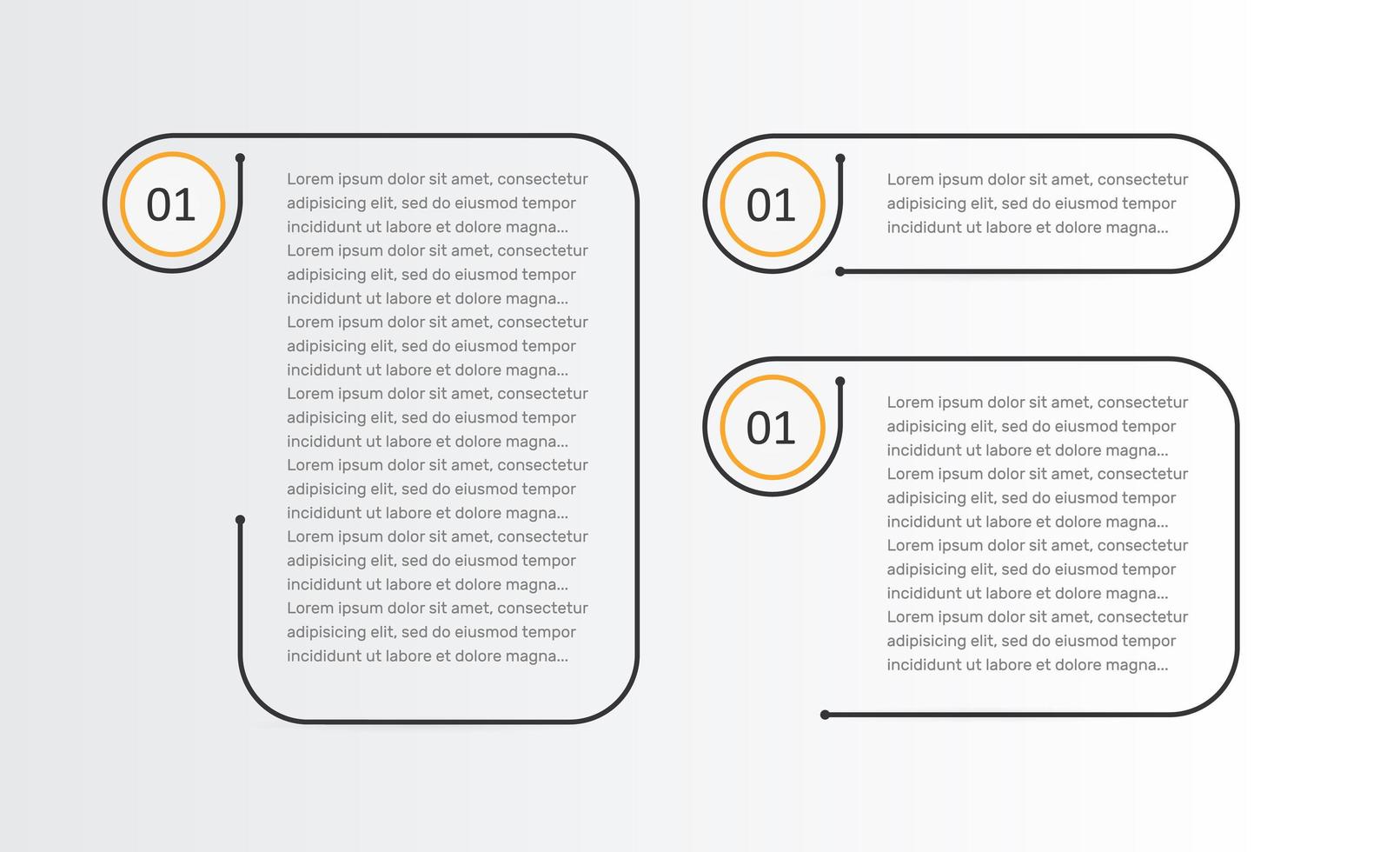 01

Lorem ipsum dolor sit amet, consectetur adipisicing elit, sed do eiusmod tempor incididunt ut labore et dolore magna...
Lorem ipsum dolor sit amet, consectetur adipisicing elit, sed do eiusmod tempor incididunt ut labore et dolore magna...
Lorem ipsum dolor sit amet, consectetur adipisicing elit, sed do eiusmod tempor incididunt ut labore et dolore magna...
Lorem ipsum dolor sit amet, consectetur adipisicing elit, sed do eiusmod tempor incididunt ut labore et dolore magna...
Lorem ipsum dolor sit amet, consectetur adipisicing elit, sed do eiusmod tempor incididunt ut labore et dolore magna...
Lorem ipsum dolor sit amet, consectetur adipisicing elit, sed do eiusmod tempor incididunt ut labore et dolore magna...
Lorem ipsum dolor sit amet, consectetur adipisicing elit, sed do eiusmod tempor incididunt ut labore et dolore magna...

01

Lorem ipsum dolor sit amet, consectetur adipisicing elit, sed do eiusmod tempor incididunt ut labore et dolore magna...

01

Lorem ipsum dolor sit amet, consectetur adipisicing elit, sed do eiusmod tempor incididunt ut labore et dolore magna...
Lorem ipsum dolor sit amet, consectetur adipisicing elit, sed do eiusmod tempor incididunt ut labore et dolore magna...
Lorem ipsum dolor sit amet, consectetur adipisicing elit, sed do eiusmod tempor incididunt ut labore et dolore magna...
Lorem ipsum dolor sit amet, consectetur adipisicing elit, sed do eiusmod tempor incididunt ut labore et dolore magna...