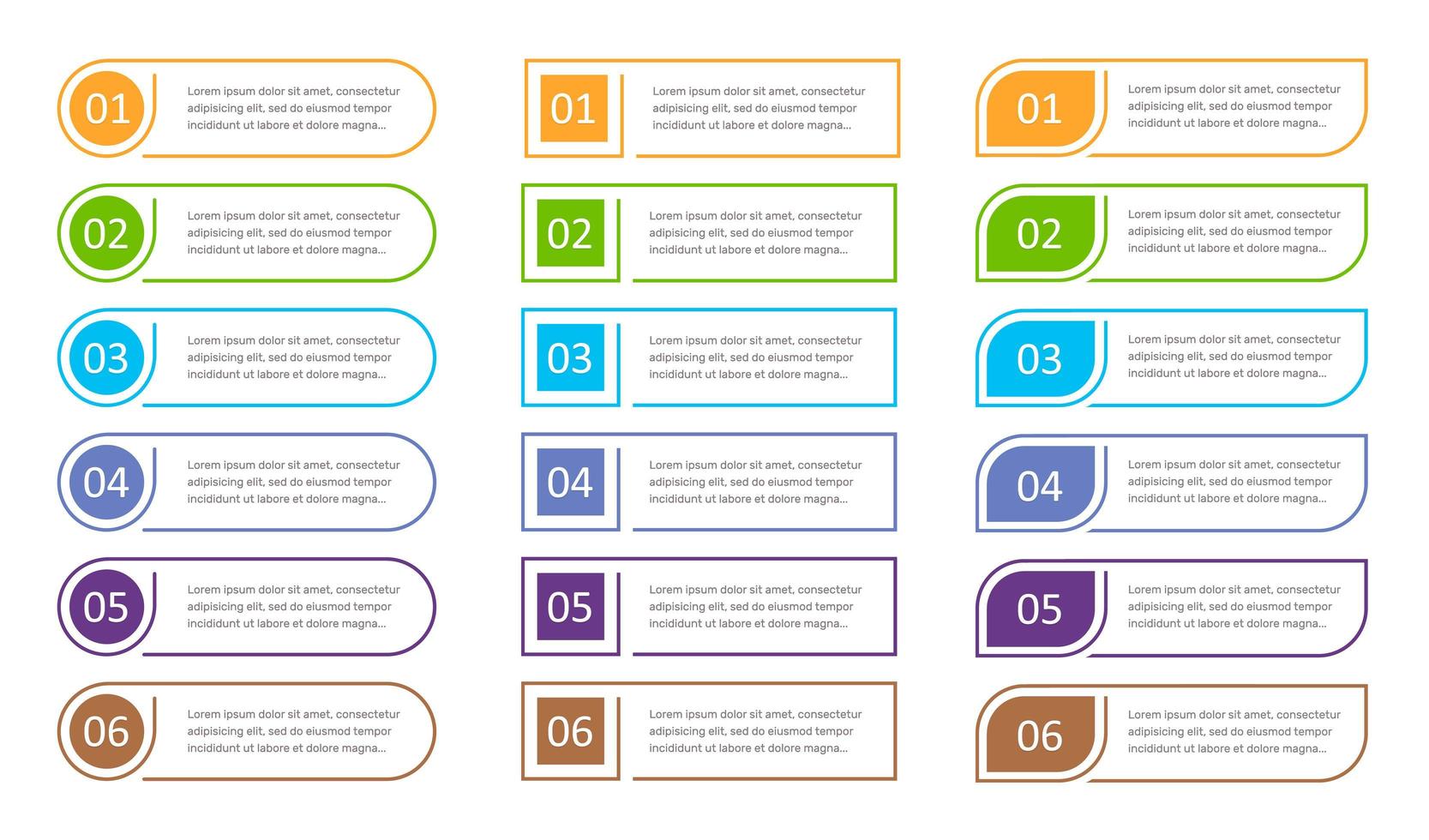 01
Lorem ipsum dolor sit amet, consectetur adipisicing elit, sed do eiusmod tempor incididunt ut labore et dolore magna...

02
Lorem ipsum dolor sit amet, consectetur adipisicing elit, sed do eiusmod tempor incididunt ut labore et dolore magna...

03
Lorem ipsum dolor sit amet, consectetur adipisicing elit, sed do eiusmod tempor incididunt ut labore et dolore magna...

04
Lorem ipsum dolor sit amet, consectetur adipisicing elit, sed do eiusmod tempor incididunt ut labore et dolore magna...

05
Lorem ipsum dolor sit amet, consectetur adipisicing elit, sed do eiusmod tempor incididunt ut labore et dolore magna...

06
Lorem ipsum dolor sit amet, consectetur adipisicing elit, sed do eiusmod tempor incididunt ut labore et dolore magna...

01
Lorem ipsum dolor sit amet, consectetur adipisicing elit, sed do eiusmod tempor incididunt ut labore et dolore magna...

02
Lorem ipsum dolor sit amet, consectetur adipisicing elit, sed do eiusmod tempor incididunt ut labore et dolore magna...

03
Lorem ipsum dolor sit amet, consectetur adipisicing elit, sed do eiusmod tempor incididunt ut labore et dolore magna...

04
Lorem ipsum dolor sit amet, consectetur adipisicing elit, sed do eiusmod tempor incididunt ut labore et dolore magna...

05
Lorem ipsum dolor sit amet, consectetur adipisicing elit, sed do eiusmod tempor incididunt ut labore et dolore magna...

06
Lorem ipsum dolor sit amet, consectetur adipisicing elit, sed do eiusmod tempor incididunt ut labore et dolore magna...

01
Lorem ipsum dolor sit amet, consectetur adipisicing elit, sed do eiusmod tempor incididunt ut labore et dolore magna...

02
Lorem ipsum dolor sit amet, consectetur adipisicing elit, sed do eiusmod tempor incididunt ut labore et dolore magna...

03
Lorem ipsum dolor sit amet, consectetur adipisicing elit, sed do eiusmod tempor incididunt ut labore et dolore magna...

04
Lorem ipsum dolor sit amet, consectetur adipisicing elit, sed do eiusmod tempor incididunt ut labore et dolore magna...

05
Lorem ipsum dolor sit amet, consectetur adipisicing elit, sed do eiusmod tempor incididunt ut labore et dolore magna...

06
Lorem ipsum dolor sit amet, consectetur adipisicing elit, sed do eiusmod tempor incididunt ut labore et dolore magna...