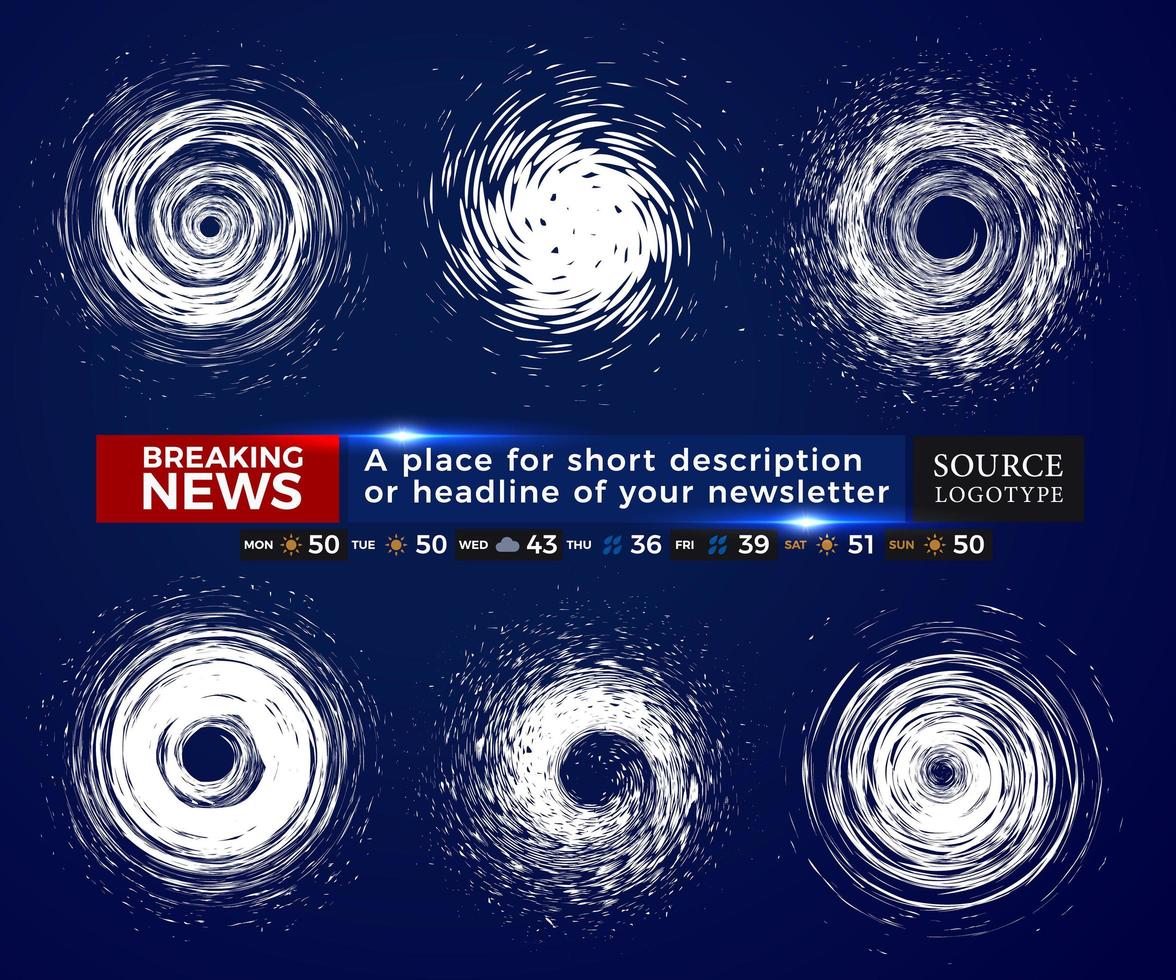 BREAKING NEWS

A place for short description or headline of your newsletter

SOURCE
LOGOTYPE

MON 50 TUE 50 WED 43 THU 36 FRI 39 SAT 51 SUN 50