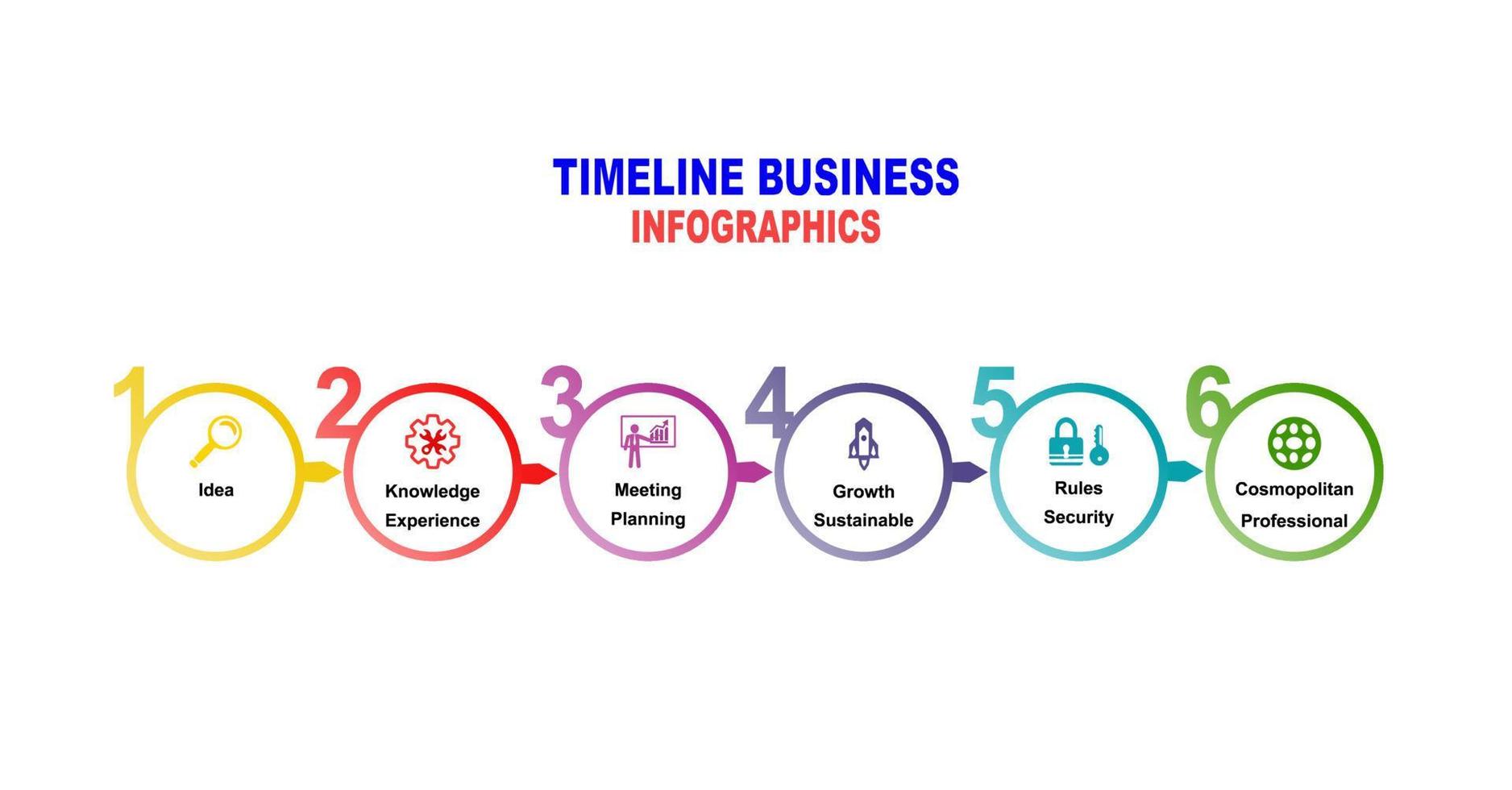 TIMELINE BUSINESS
INFOGRAPHICS

1
Idea

2
Knowledge
Experience

3
Meeting
Planning

4
Growth
Sustainable

5
Rules
Security

6
Cosmopolitan
Professional