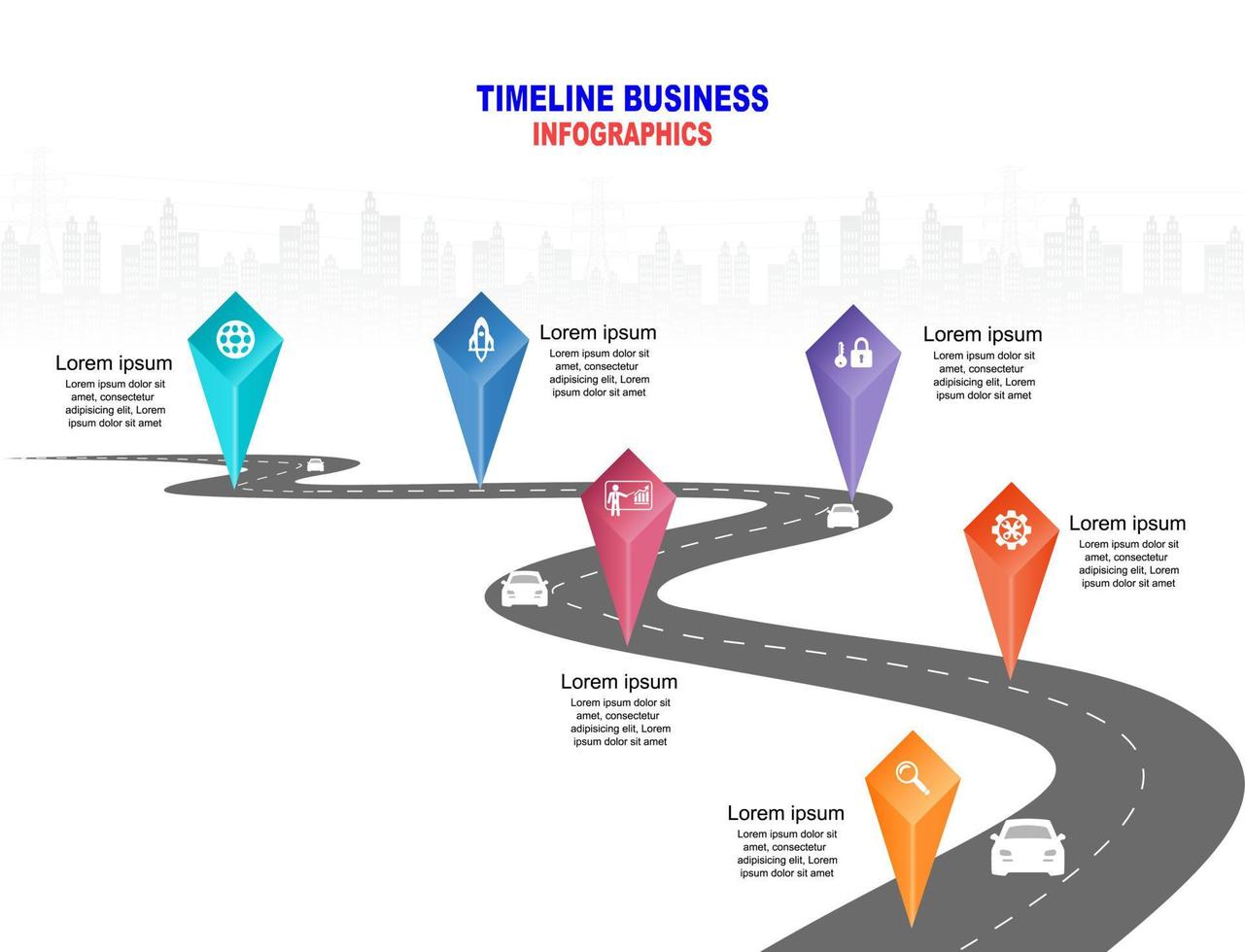 TIMELINE BUSINESS
INFOGRAPHICS

Lorem ipsum
Lorem ipsum dolor sit amet, consectetur adipisicing elit, Lorem ipsum dolor sit amet

Lorem ipsum
Lorem ipsum dolor sit amet, consectetur adipisicing elit, Lorem ipsum dolor sit amet

Lorem ipsum
Lorem ipsum dolor sit amet, consectetur adipisicing elit, Lorem ipsum dolor sit amet

Lorem ipsum
Lorem ipsum dolor sit amet, consectetur adipisicing elit, Lorem ipsum dolor sit amet

Lorem ipsum
Lorem ipsum dolor sit amet, consectetur adipisicing elit, Lorem ipsum dolor sit amet

Lorem ipsum
Lorem ipsum dolor sit amet, consectetur adipisicing elit, Lorem ipsum dolor sit amet