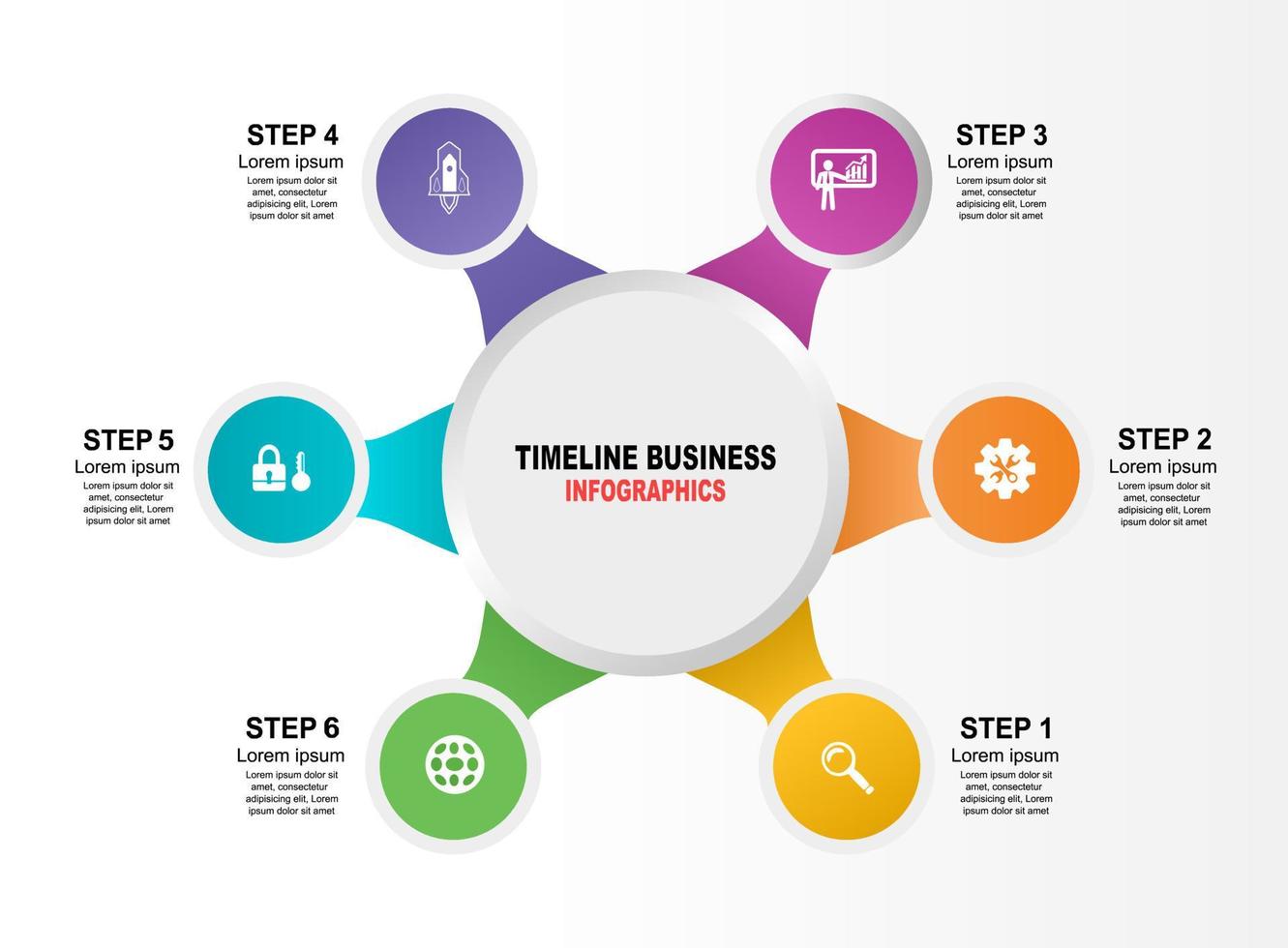 STEP 4
Lorem ipsum
Lorem ipsum dolor sit amet, consectetur adipisicing elit, Lorem ipsum dolor sit amet

STEP 3
Lorem ipsum
Lorem ipsum dolor sit amet, consectetur adipisicing elit, Lorem ipsum dolor sit amet

STEP 5
Lorem ipsum
Lorem ipsum dolor sit amet, consectetur adipisicing elit, Lorem ipsum dolor sit amet

TIMELINE BUSINESS
INFOGRAPHICS

STEP 2
Lorem ipsum
Lorem ipsum dolor sit amet, consectetur adipisicing elit, Lorem ipsum dolor sit amet

STEP 6
Lorem ipsum
Lorem ipsum dolor sit amet, consectetur adipisicing elit, Lorem ipsum dolor sit amet

STEP 1
Lorem ipsum
Lorem ipsum dolor sit amet, consectetur adipisicing elit, Lorem ipsum dolor sit amet