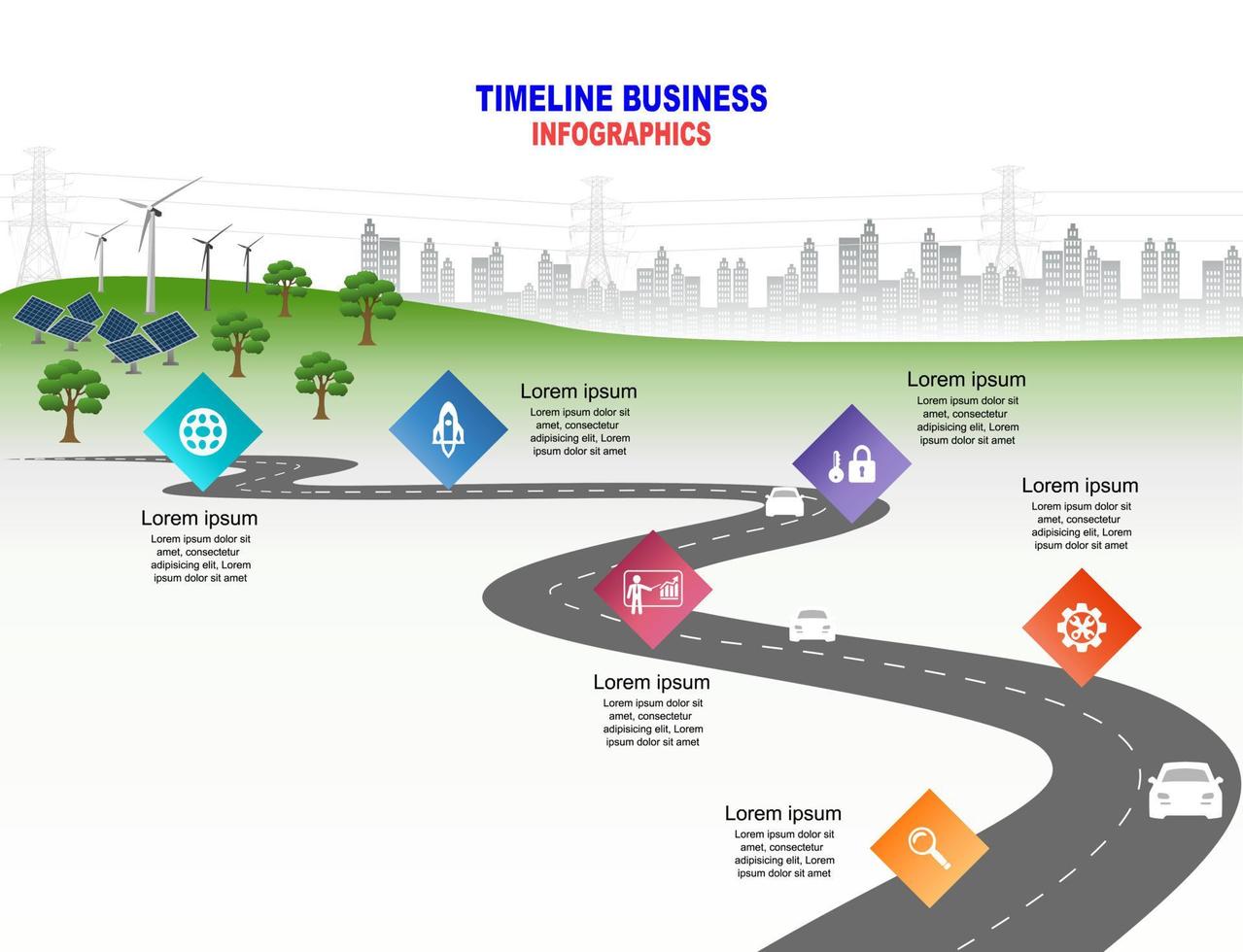 TIMELINE BUSINESS
INFOGRAPHICS

Lorem ipsum
Lorem ipsum dolor sit amet, consectetur adipisicing elit, Lorem ipsum dolor sit amet

Lorem ipsum
Lorem ipsum dolor sit amet, consectetur adipisicing elit, Lorem ipsum dolor sit amet

Lorem ipsum
Lorem ipsum dolor sit amet, consectetur adipisicing elit, Lorem ipsum dolor sit amet

Lorem ipsum
Lorem ipsum dolor sit amet, consectetur adipisicing elit, Lorem ipsum dolor sit amet

Lorem ipsum
Lorem ipsum dolor sit amet, consectetur adipisicing elit, Lorem ipsum dolor sit amet

Lorem ipsum
Lorem ipsum dolor sit amet, consectetur adipisicing elit, Lorem ipsum dolor sit amet