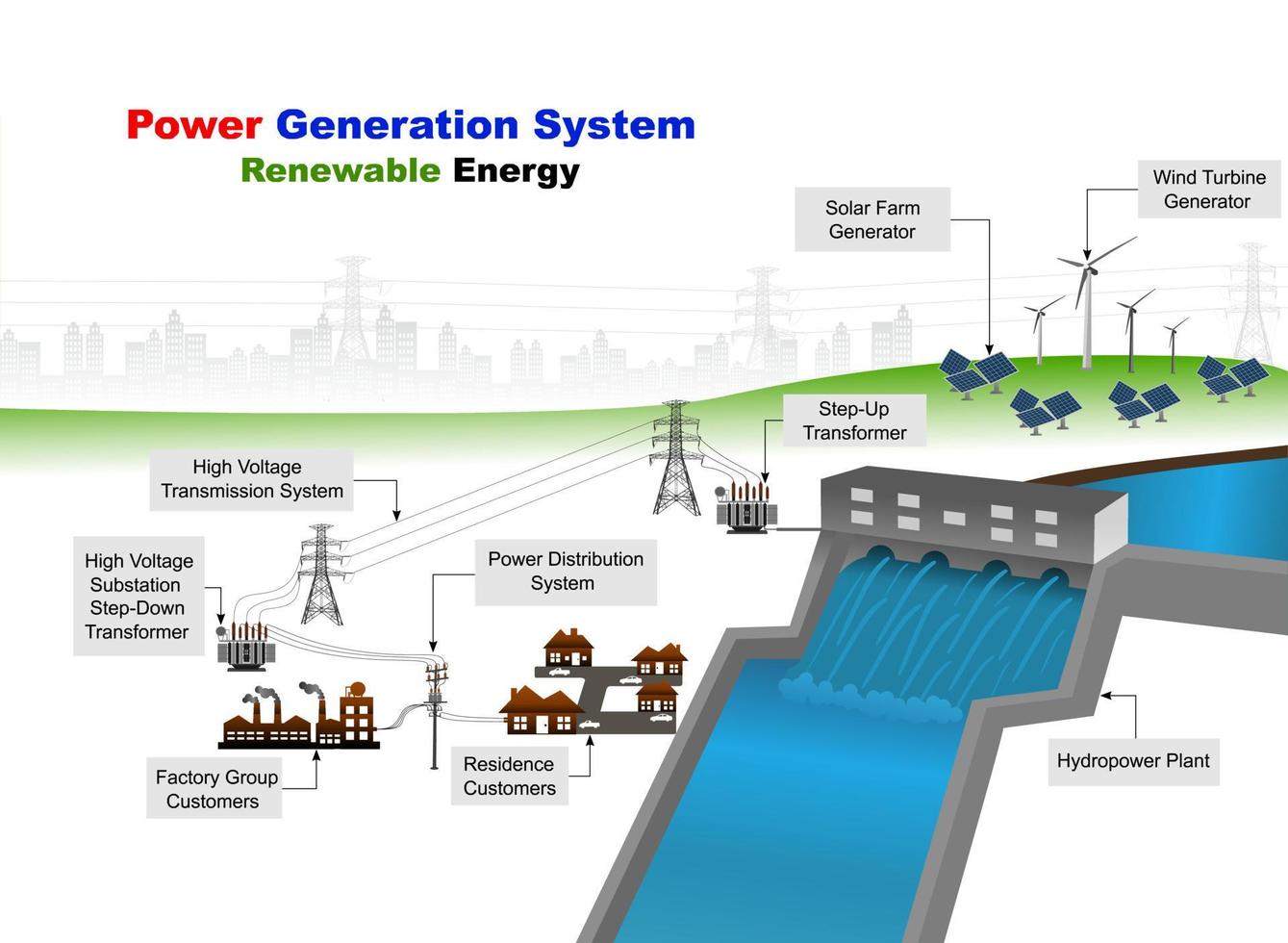 Power Generation System
Renewable Energy

Solar Farm Generator

Wind Turbine Generator

Step-Up Transformer

High Voltage Transmission System

High Voltage Substation Step-Down Transformer

Power Distribution System

Factory Group Customers

Residence Customers

Hydropower Plant