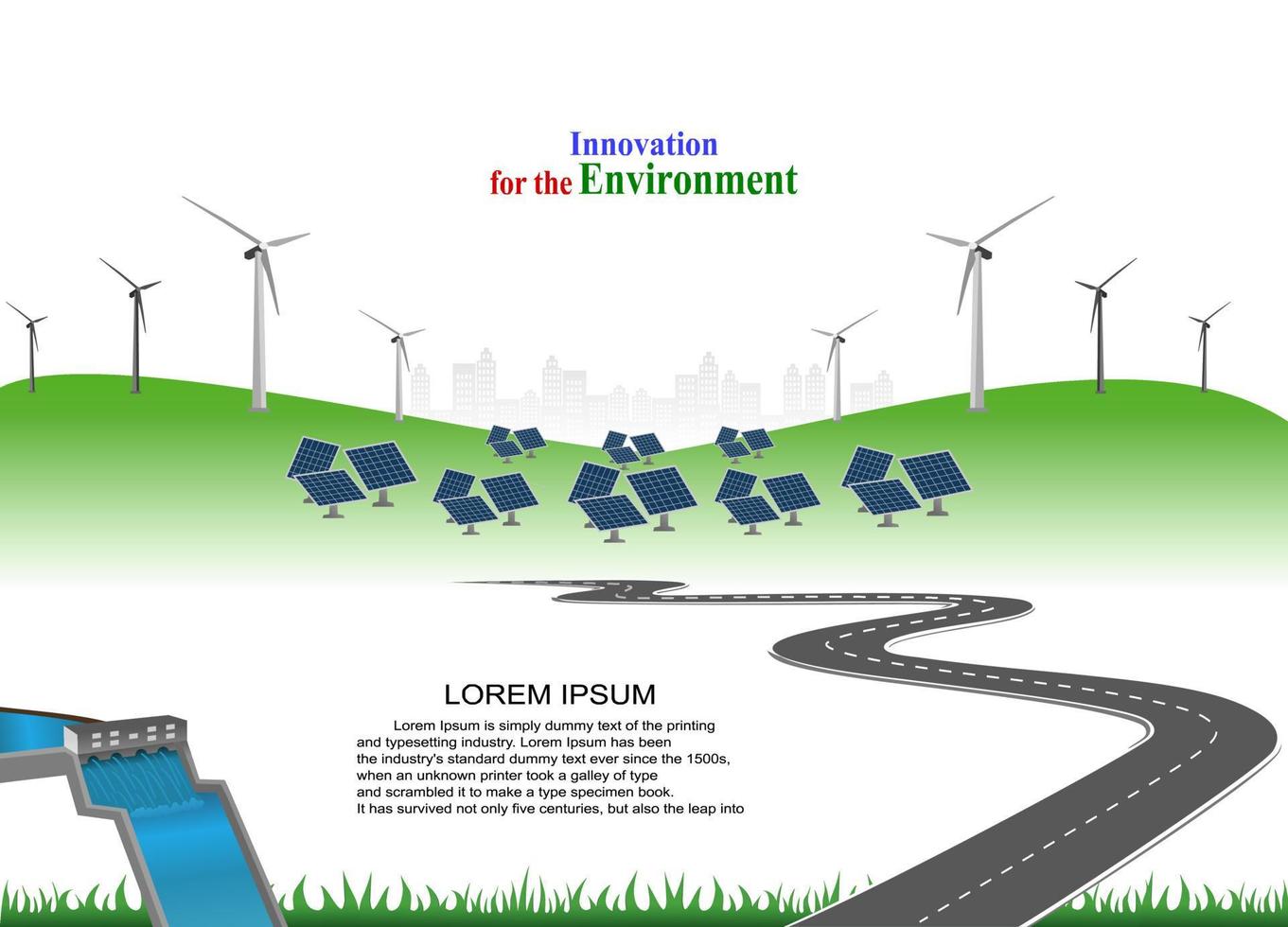 Innovation
for the Environment

LOREM IPSUM

Lorem Ipsum is simply dummy text of the printing and typesetting industry. Lorem Ipsum has been the industry's standard dummy text ever since the 1500s, when an unknown printer took a galley of type and scrambled it to make a type specimen book. It has survived not only five centuries, but also the leap into