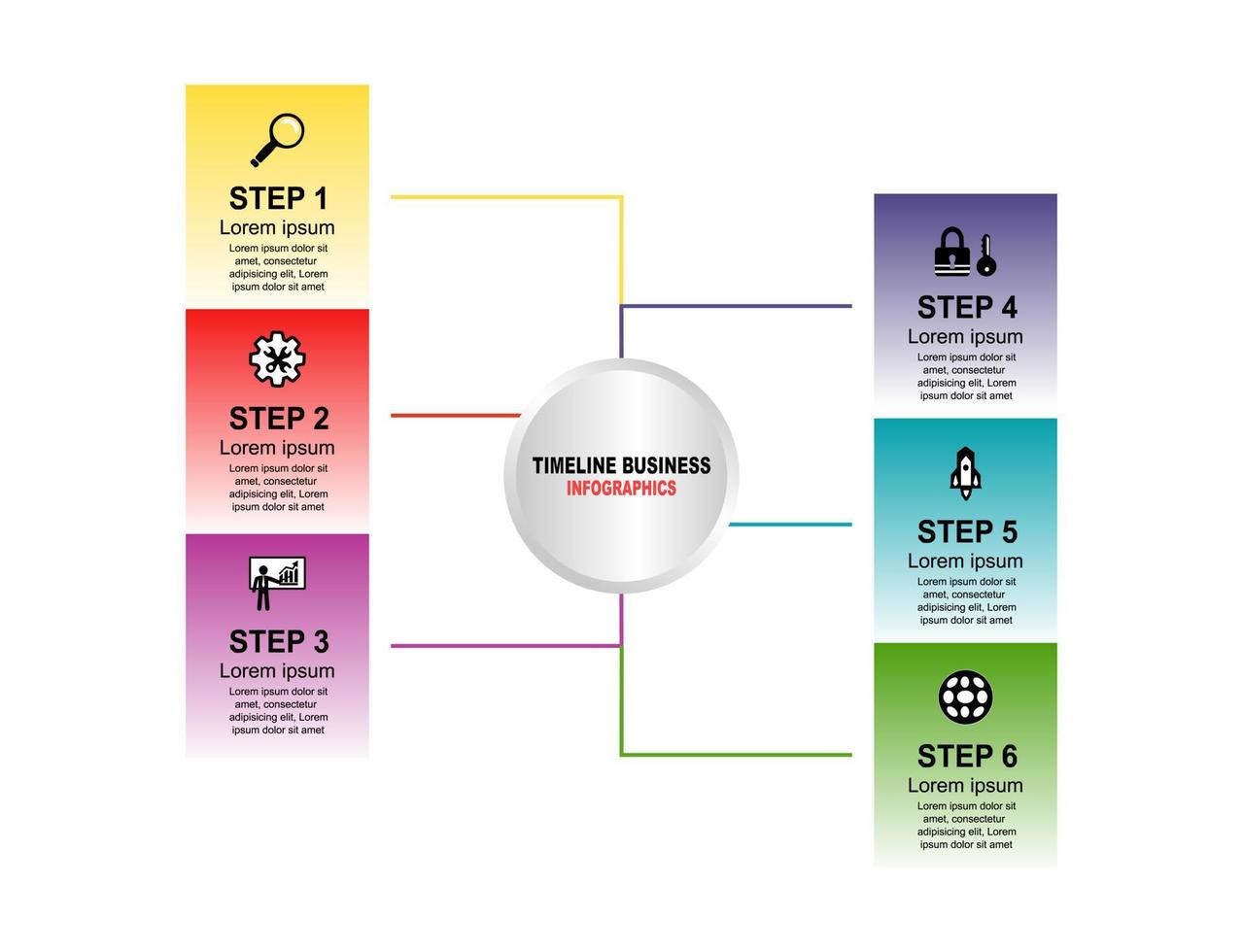 STEP 1
Lorem ipsum
Lorem ipsum dolor sit amet, consectetur adipisicing elit, Lorem ipsum dolor sit amet

STEP 2
Lorem ipsum
Lorem ipsum dolor sit amet, consectetur adipisicing elit, Lorem ipsum dolor sit amet

STEP 3
Lorem ipsum
Lorem ipsum dolor sit amet, consectetur adipisicing elit, Lorem ipsum dolor sit amet

TIMELINE BUSINESS
INFOGRAPHICS

STEP 4
Lorem ipsum
Lorem ipsum dolor sit amet, consectetur adipisicing elit, Lorem ipsum dolor sit amet

STEP 5
Lorem ipsum
Lorem ipsum dolor sit amet, consectetur adipisicing elit, Lorem ipsum dolor sit amet

STEP 6
Lorem ipsum
Lorem ipsum dolor sit amet, consectetur adipisicing elit, Lorem ipsum dolor sit amet