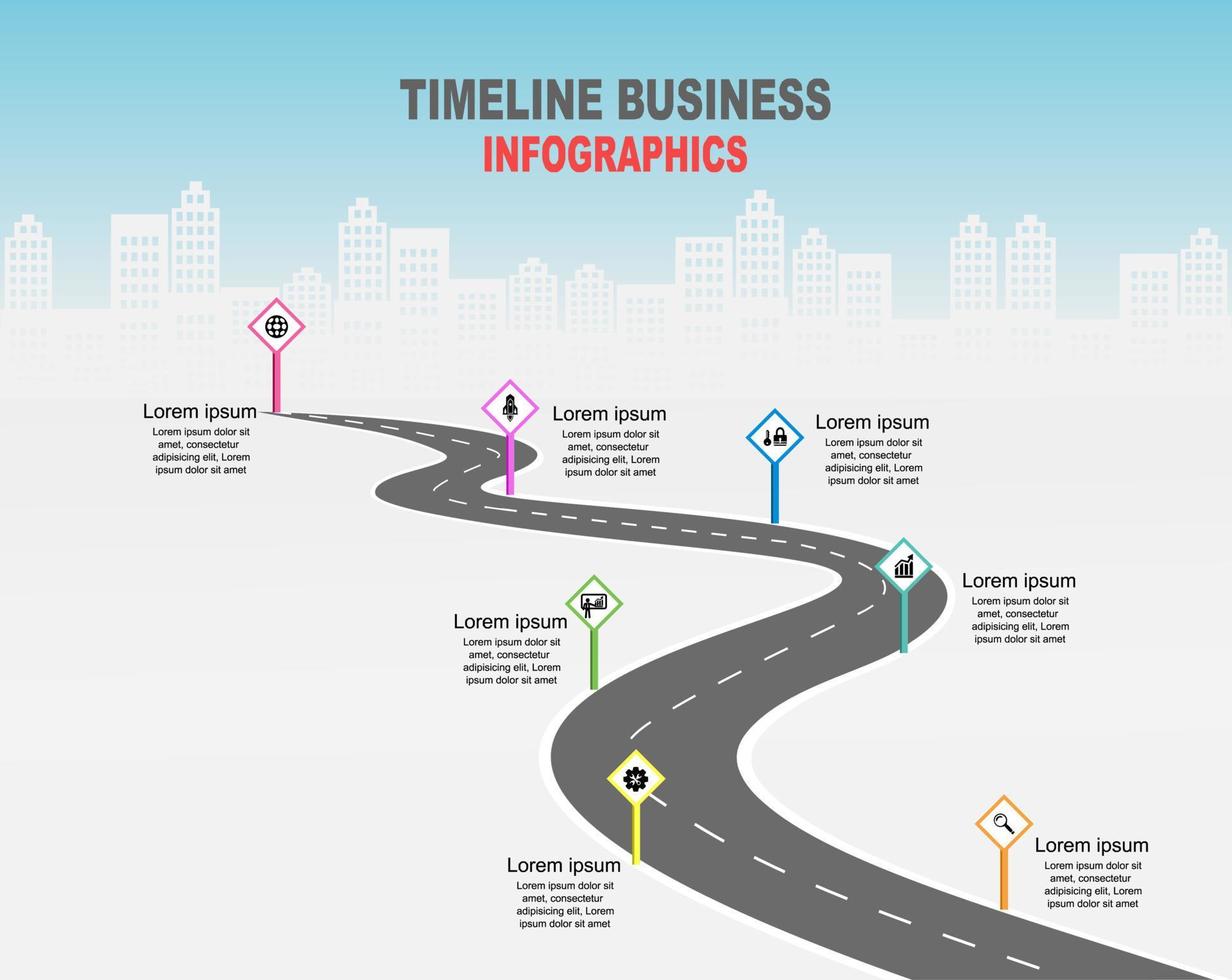 TIMELINE BUSINESS
INFOGRAPHICS

Lorem ipsum
Lorem ipsum dolor sit amet, consectetur adipisicing elit, Lorem ipsum dolor sit amet

Lorem ipsum
Lorem ipsum dolor sit amet, consectetur adipisicing elit, Lorem ipsum dolor sit amet

Lorem ipsum
Lorem ipsum dolor sit amet, consectetur adipisicing elit, Lorem ipsum dolor sit amet

Lorem ipsum
Lorem ipsum dolor sit amet, consectetur adipisicing elit, Lorem ipsum dolor sit amet

Lorem ipsum
Lorem ipsum dolor sit amet, consectetur adipisicing elit, Lorem ipsum dolor sit amet

Lorem ipsum
Lorem ipsum dolor sit amet, consectetur adipisicing elit, Lorem ipsum dolor sit amet

Lorem ipsum
Lorem ipsum dolor sit amet, consectetur adipisicing elit, Lorem ipsum dolor sit amet