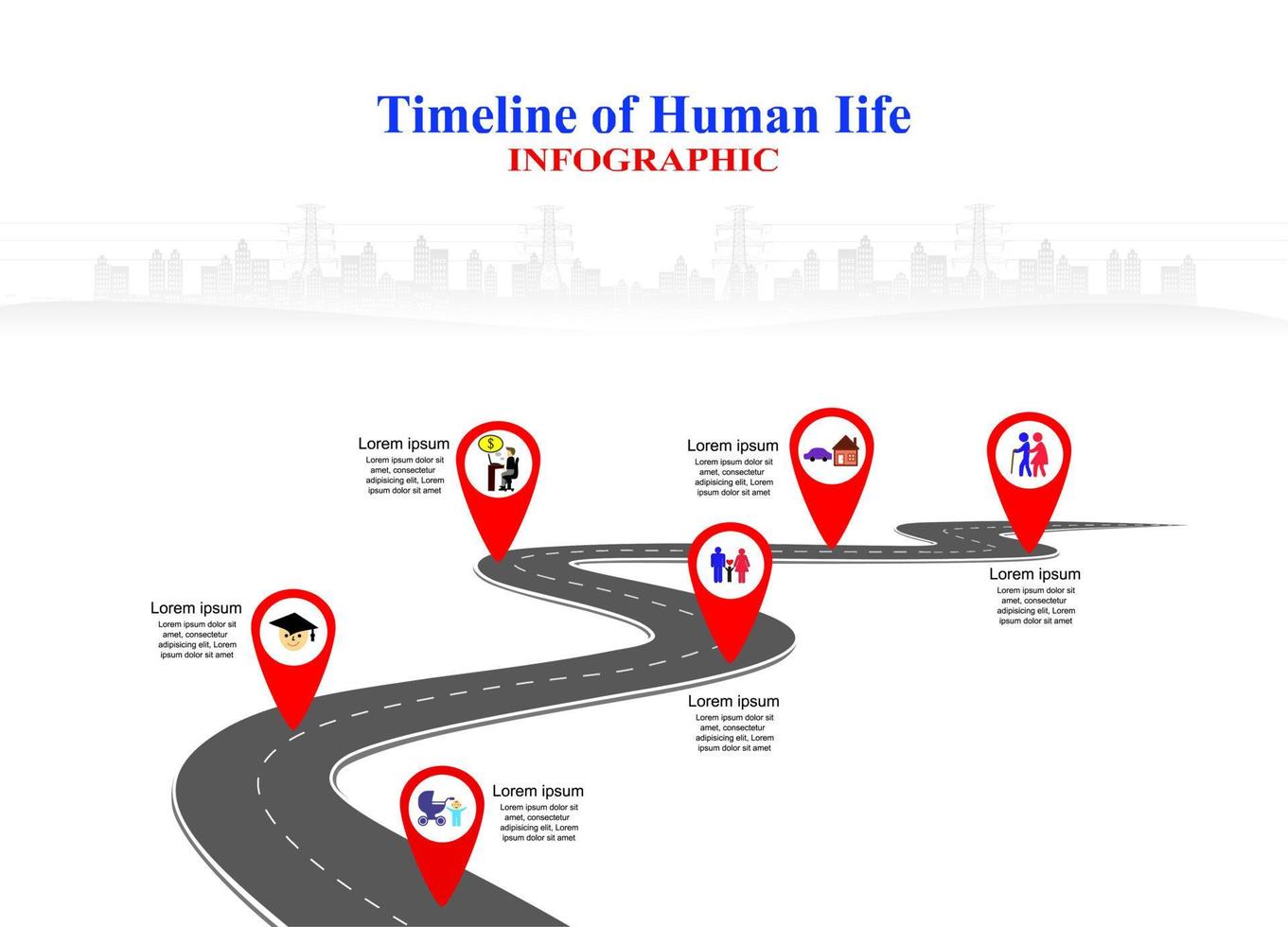 Timeline of Human life
INFOGRAPHIC

Lorem ipsum
Lorem ipsum dolor sit amet, consectetur adipisicing elit, Lorem ipsum dolor sit amet

Lorem ipsum
Lorem ipsum dolor sit amet, consectetur adipisicing elit, Lorem ipsum dolor sit amet

Lorem ipsum
Lorem ipsum dolor sit amet, consectetur adipisicing elit, Lorem ipsum dolor sit amet

Lorem ipsum
Lorem ipsum dolor sit amet, consectetur adipisicing elit, Lorem ipsum dolor sit amet

Lorem ipsum
Lorem ipsum dolor sit amet, consectetur adipisicing elit, Lorem ipsum dolor sit amet

Lorem ipsum
Lorem ipsum dolor sit amet, consectetur adipisicing elit, Lorem ipsum dolor sit amet