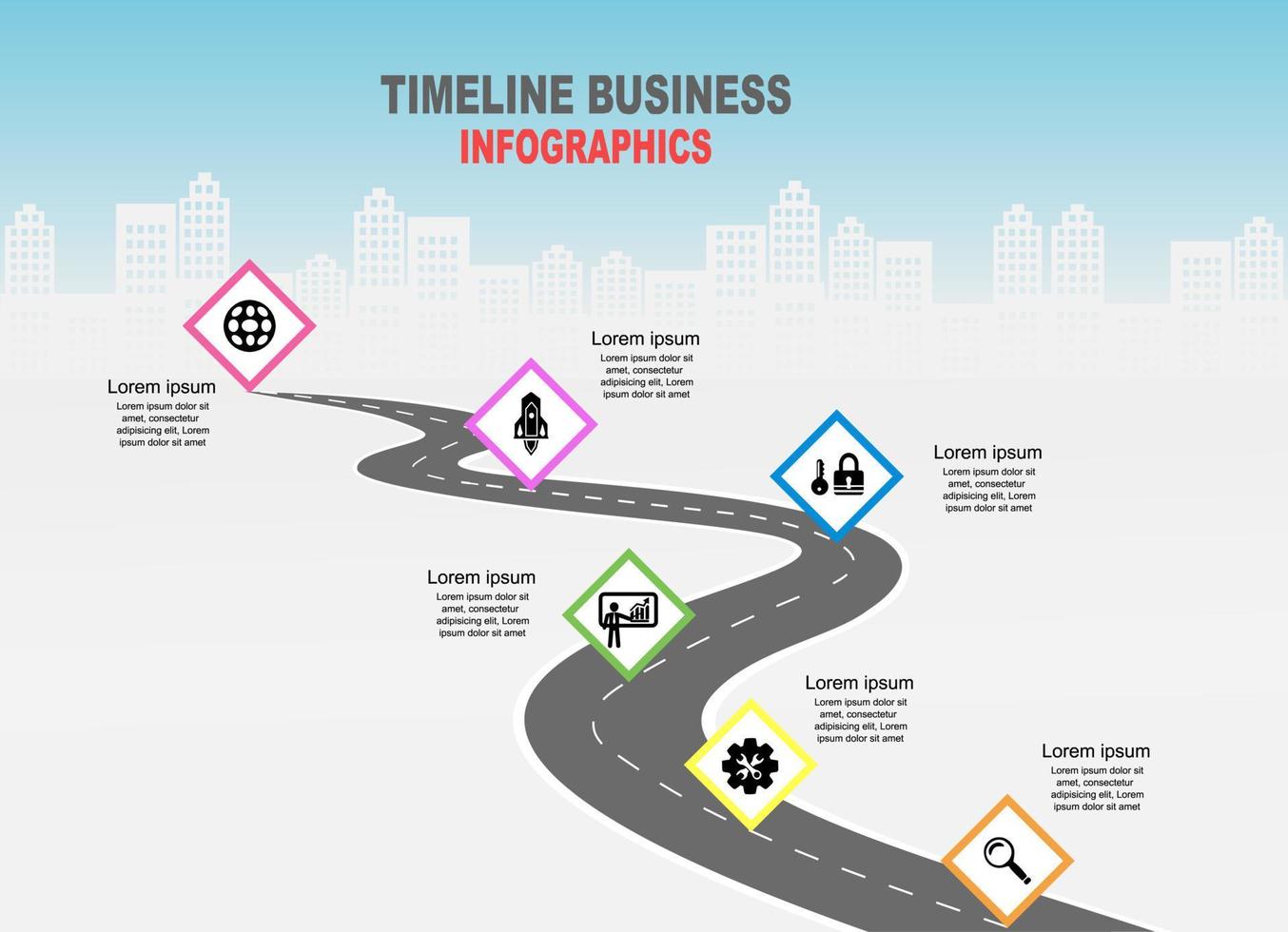 TIMELINE BUSINESS
INFOGRAPHICS

Lorem ipsum
Lorem ipsum dolor sit amet, consectetur adipisicing elit, Lorem ipsum dolor sit amet

Lorem ipsum
Lorem ipsum dolor sit amet, consectetur adipisicing elit, Lorem ipsum dolor sit amet

Lorem ipsum
Lorem ipsum dolor sit amet, consectetur adipisicing elit, Lorem ipsum dolor sit amet

Lorem ipsum
Lorem ipsum dolor sit amet, consectetur adipisicing elit, Lorem ipsum dolor sit amet

Lorem ipsum
Lorem ipsum dolor sit amet, consectetur adipisicing elit, Lorem ipsum dolor sit amet

Lorem ipsum
Lorem ipsum dolor sit amet, consectetur adipisicing elit, Lorem ipsum dolor sit amet