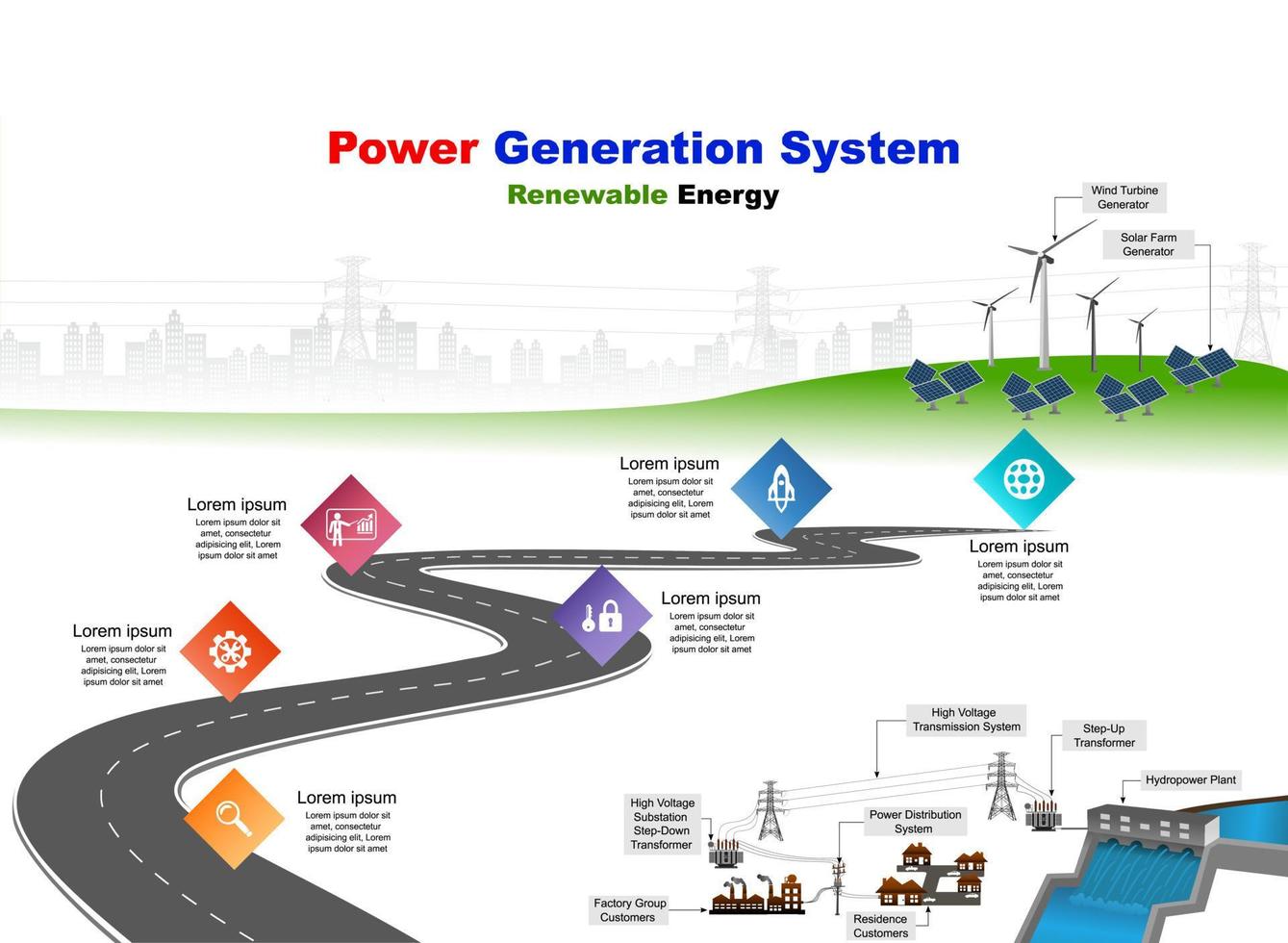 Power Generation System
Renewable Energy

Wind Turbine Generator

Solar Farm Generator

Lorem ipsum
Lorem ipsum dolor sit amet, consectetur adipisicing elit, Lorem ipsum dolor sit amet

Lorem ipsum
Lorem ipsum dolor sit amet, consectetur adipisicing elit, Lorem ipsum dolor sit amet

Lorem ipsum
Lorem ipsum dolor sit amet, consectetur adipisicing elit, Lorem ipsum dolor sit amet

Lorem ipsum
Lorem ipsum dolor sit amet, consectetur adipisicing elit, Lorem ipsum dolor sit amet

Lorem ipsum
Lorem ipsum dolor sit amet, consectetur adipisicing elit, Lorem ipsum dolor sit amet

Lorem ipsum
Lorem ipsum dolor sit amet, consectetur adipisicing elit, Lorem ipsum dolor sit amet

High Voltage Transmission System

Step-Up Transformer

Hydropower Plant

High Voltage Substation Step-Down Transformer

Power Distribution System

Factory Group Customers

Residence Customers