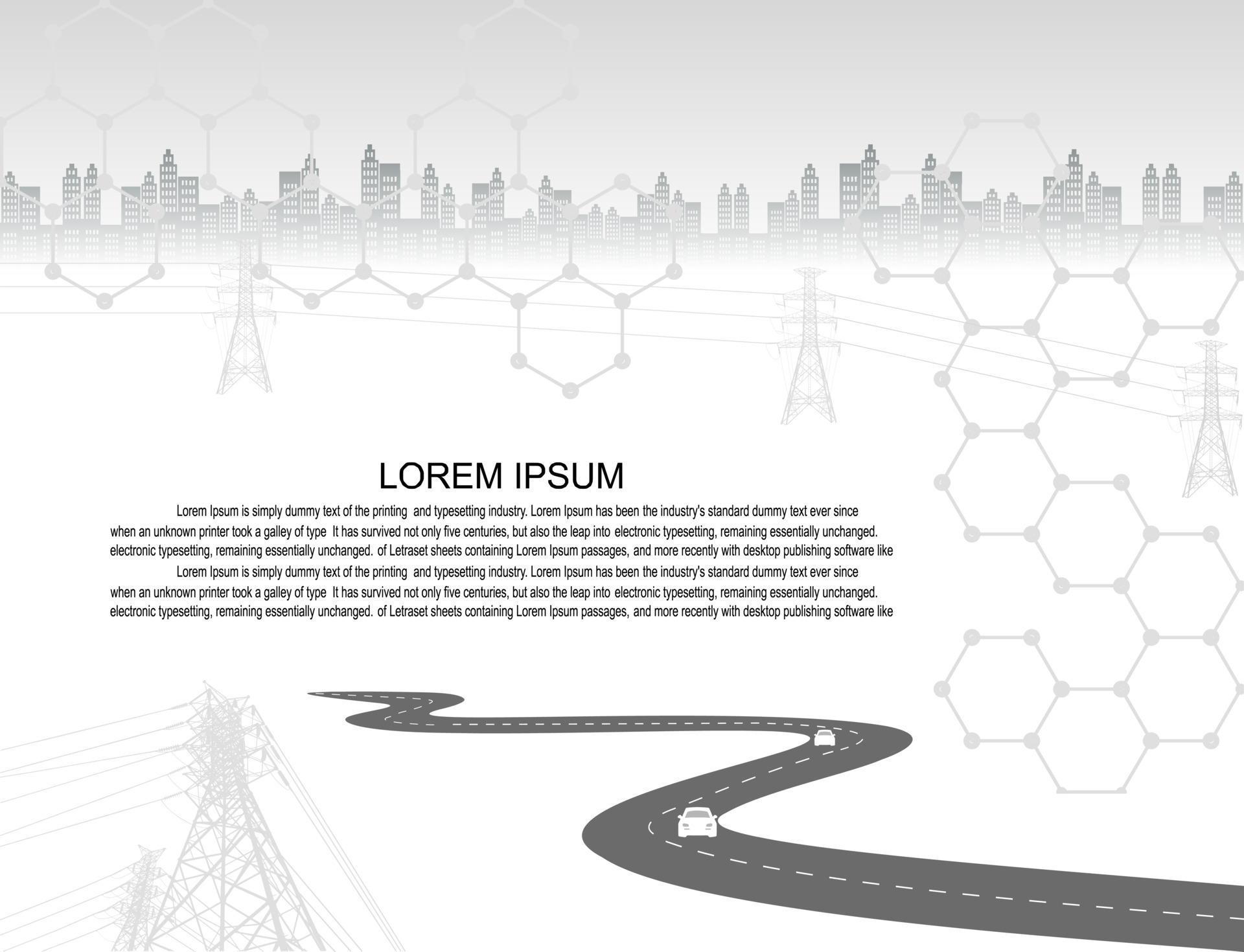 LOREM IPSUM

Lorem Ipsum is simply dummy text of the printing and typesetting industry. Lorem Ipsum has been the industry's standard dummy text ever since when an unknown printer took a galley of type It has survived not only five centuries, but also the leap into electronic typesetting, remaining essentially unchanged. electronic typesetting, remaining essentially unchanged. of Letraset sheets containing Lorem Ipsum passages, and more recently with desktop publishing software like

Lorem Ipsum is simply dummy text of the printing and typesetting industry. Lorem Ipsum has been the industry's standard dummy text ever since when an unknown printer took a galley of type It has survived not only five centuries, but also the leap into electronic typesetting, remaining essentially unchanged. electronic typesetting, remaining essentially unchanged. of Letraset sheets containing Lorem Ipsum passages, and more recently with desktop publishing software like