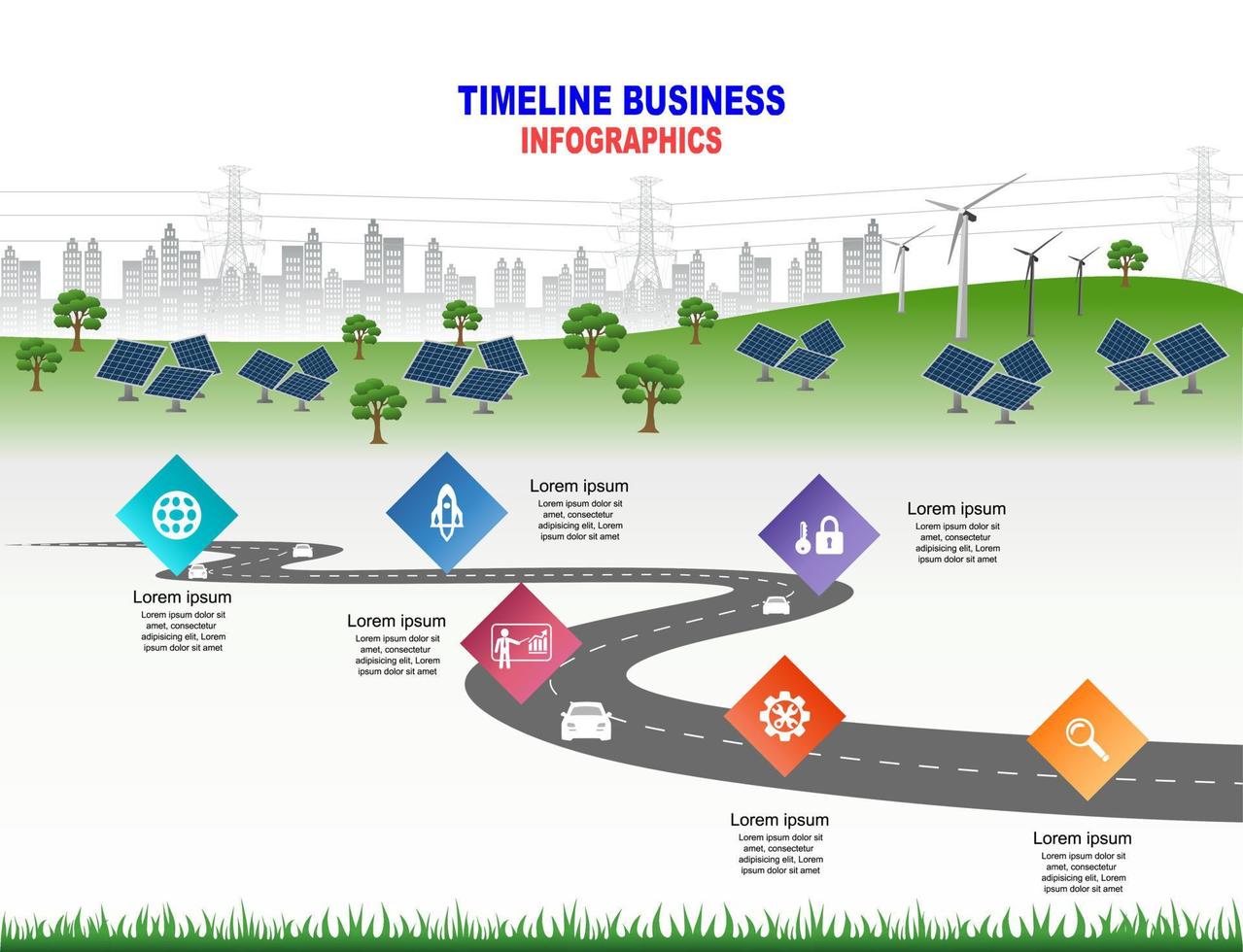 TIMELINE BUSINESS
INFOGRAPHICS

Lorem ipsum
Lorem ipsum dolor sit amet, consectetur adipisicing elit, Lorem ipsum dolor sit amet

Lorem ipsum
Lorem ipsum dolor sit amet, consectetur adipisicing elit, Lorem ipsum dolor sit amet

Lorem ipsum
Lorem ipsum dolor sit amet, consectetur adipisicing elit, Lorem ipsum dolor sit amet

Lorem ipsum
Lorem ipsum dolor sit amet, consectetur adipisicing elit, Lorem ipsum dolor sit amet

Lorem ipsum
Lorem ipsum dolor sit amet, consectetur adipisicing elit, Lorem ipsum dolor sit amet

Lorem ipsum
Lorem ipsum dolor sit amet, consectetur adipisicing elit, Lorem ipsum dolor sit amet