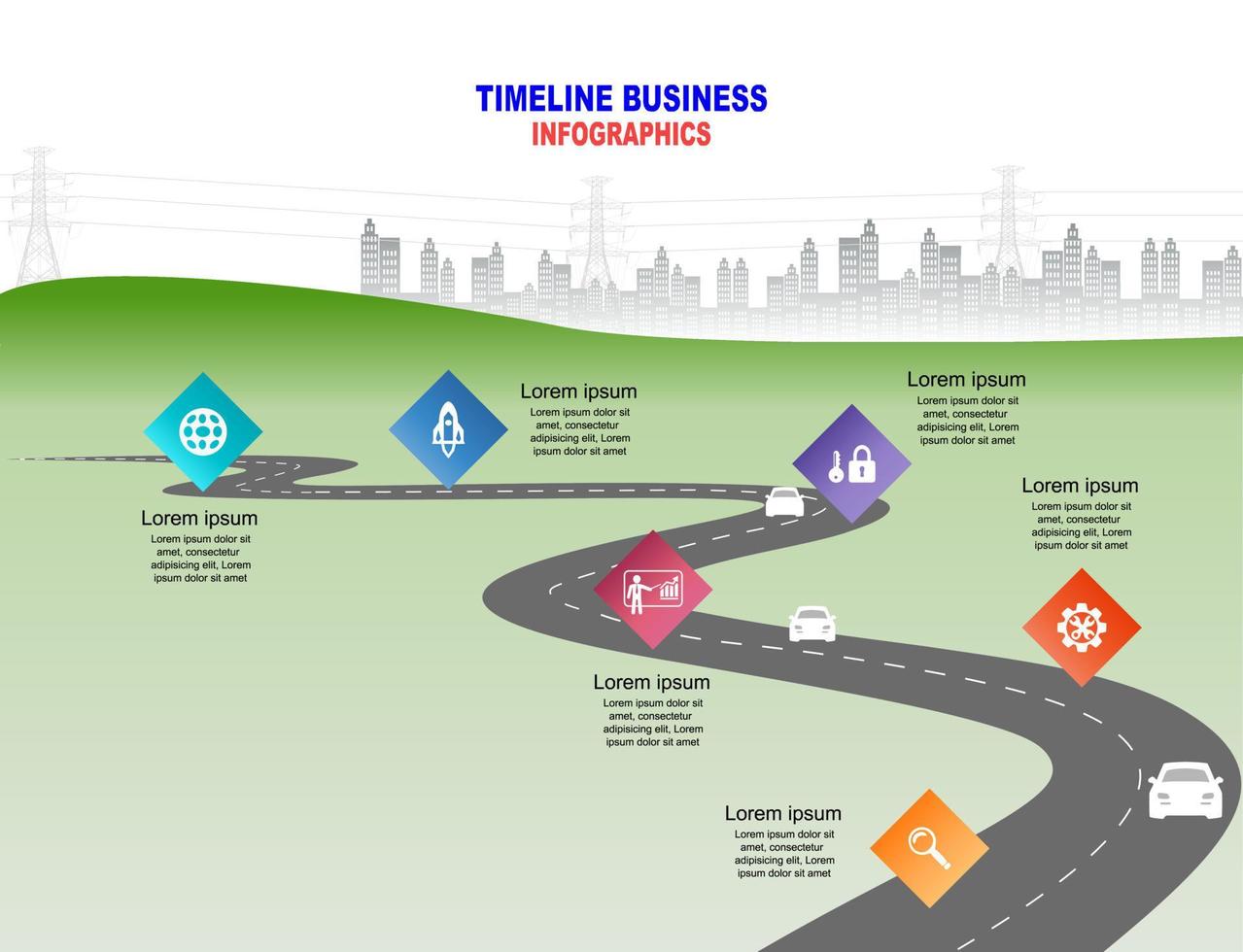 TIMELINE BUSINESS
INFOGRAPHICS

Lorem ipsum
Lorem ipsum dolor sit amet, consectetur adipisicing elit, Lorem ipsum dolor sit amet

Lorem ipsum
Lorem ipsum dolor sit amet, consectetur adipisicing elit, Lorem ipsum dolor sit amet

Lorem ipsum
Lorem ipsum dolor sit amet, consectetur adipisicing elit, Lorem ipsum dolor sit amet

Lorem ipsum
Lorem ipsum dolor sit amet, consectetur adipisicing elit, Lorem ipsum dolor sit amet

Lorem ipsum
Lorem ipsum dolor sit amet, consectetur adipisicing elit, Lorem ipsum dolor sit amet

Lorem ipsum
Lorem ipsum dolor sit amet, consectetur adipisicing elit, Lorem ipsum dolor sit amet