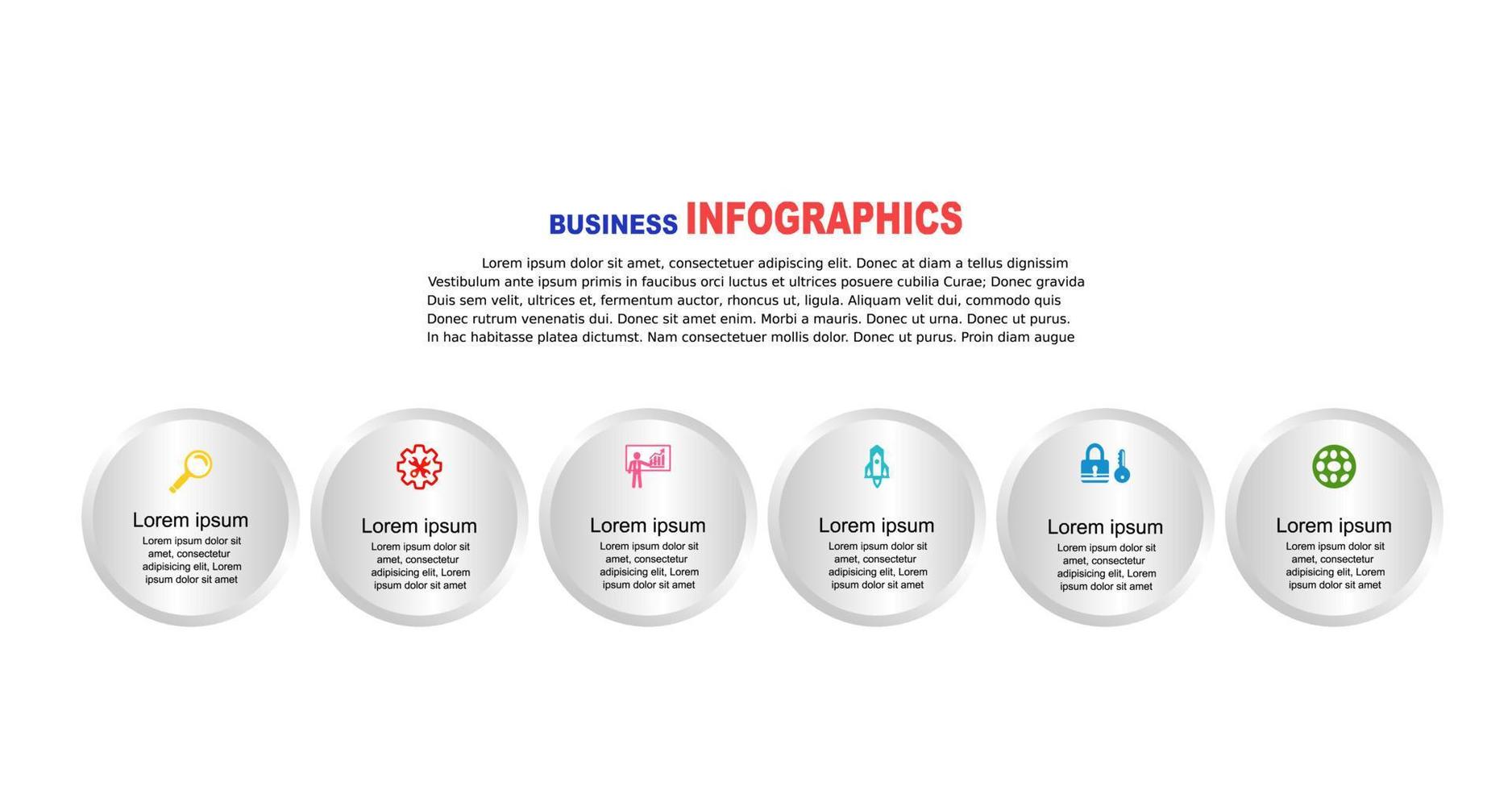 BUSINESS INFOGRAPHICS

Lorem ipsum dolor sit amet, consectetuer adipiscing elit. Donec at diam a tellus dignissim Vestibulum ante ipsum primis in faucibus orci luctus et ultrices posuere cubilia Curae; Donec gravida Duis sem velit, ultrices et, fermentum auctor, rhoncus ut, ligula. Aliquam velit dui, commodo quis Donec rutrum venenatis dui. Donec sit amet enim. Morbi a mauris. Donec ut urna. Donec ut purus. In hac habitasse platea dictumst. Nam consectetuer mollis dolor. Donec ut purus. Proin diam augue

Lorem ipsum
Lorem ipsum dolor sit amet, consectetur adipisicing elit, Lorem ipsum dolor sit amet

Lorem ipsum
Lorem ipsum dolor sit amet, consectetur adipisicing elit, Lorem ipsum dolor sit amet

Lorem ipsum
Lorem ipsum dolor sit amet, consectetur adipisicing elit, Lorem ipsum dolor sit amet

Lorem ipsum
Lorem ipsum dolor sit amet, consectetur adipisicing elit, Lorem ipsum dolor sit amet

Lorem ipsum
Lorem ipsum dolor sit amet, consectetur adipisicing elit, Lorem ipsum dolor sit amet

Lorem ipsum
Lorem ipsum dolor sit amet, consectetur adipisicing elit, Lorem ipsum dolor sit amet