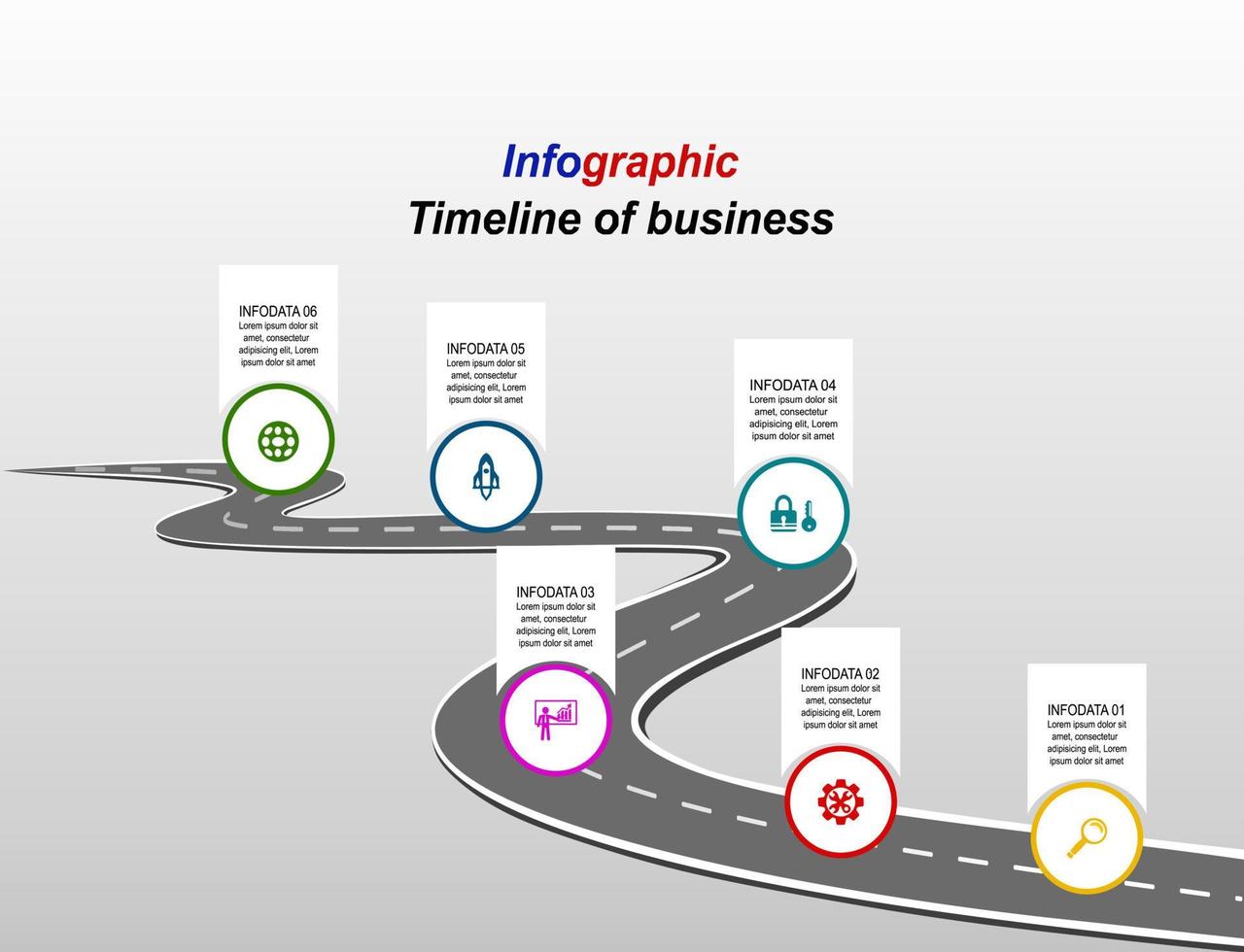 Infographic
Timeline of business

INFODATA 06
Lorem ipsum dolor sit amet, consectetur adipisicing elit, Lorem ipsum dolor sit amet

INFODATA 05
Lorem ipsum dolor sit amet, consectetur adipisicing elit, Lorem ipsum dolor sit amet

INFODATA 04
Lorem ipsum dolor sit amet, consectetur adipisicing elit, Lorem ipsum dolor sit amet

INFODATA 03
Lorem ipsum dolor sit amet, consectetur adipisicing elit, Lorem ipsum dolor sit amet

INFODATA 02
Lorem ipsum dolor sit amet, consectetur adipisicing elit, Lorem ipsum dolor sit amet

INFODATA 01
Lorem ipsum dolor sit amet, consectetur adipisicing elit, Lorem ipsum dolor sit amet