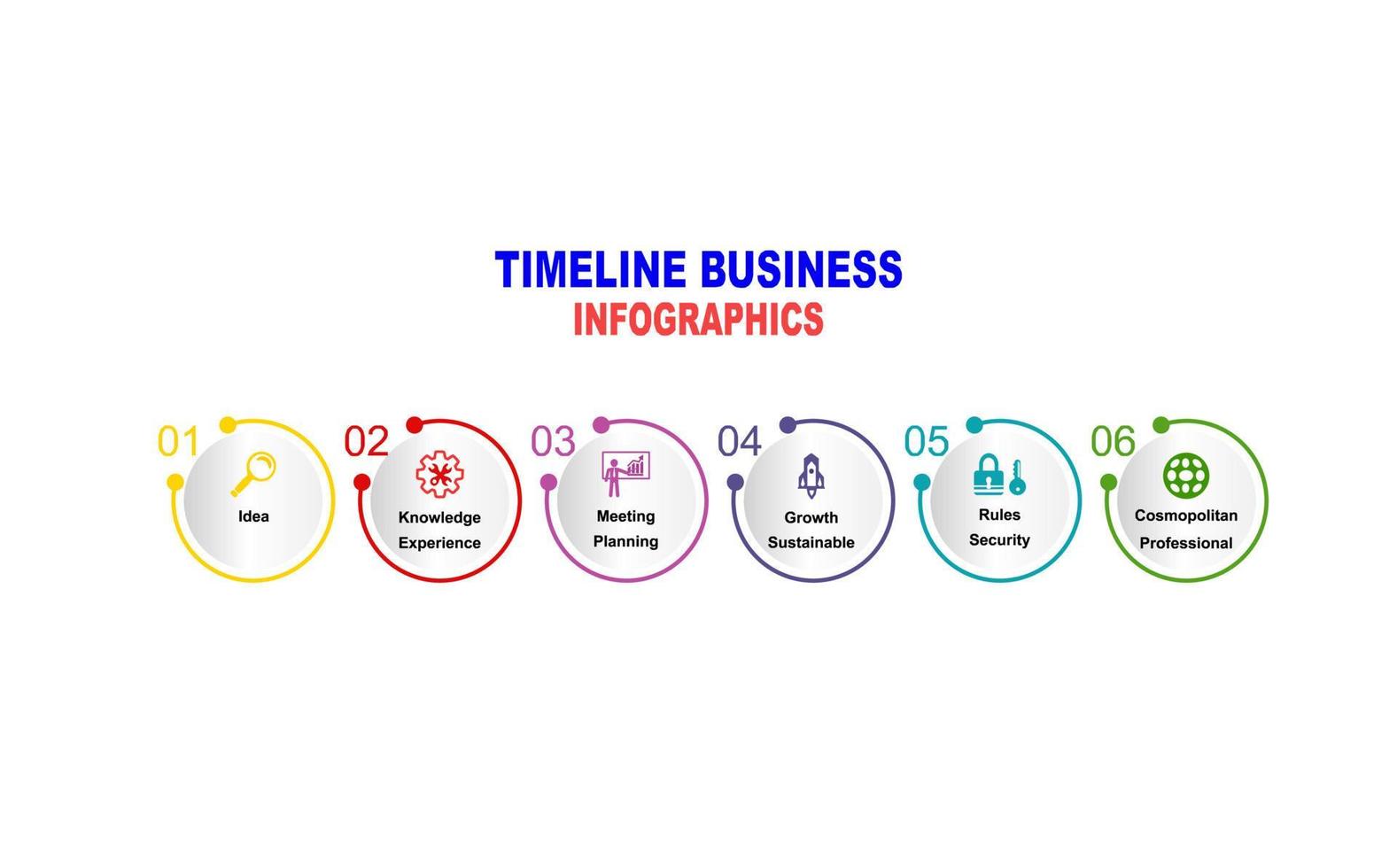 TIMELINE BUSINESS
INFOGRAPHICS

01
Idea

02
Knowledge
Experience

03
Meeting
Planning

04
Growth
Sustainable

05
Rules
Security

06
Cosmopolitan
Professional