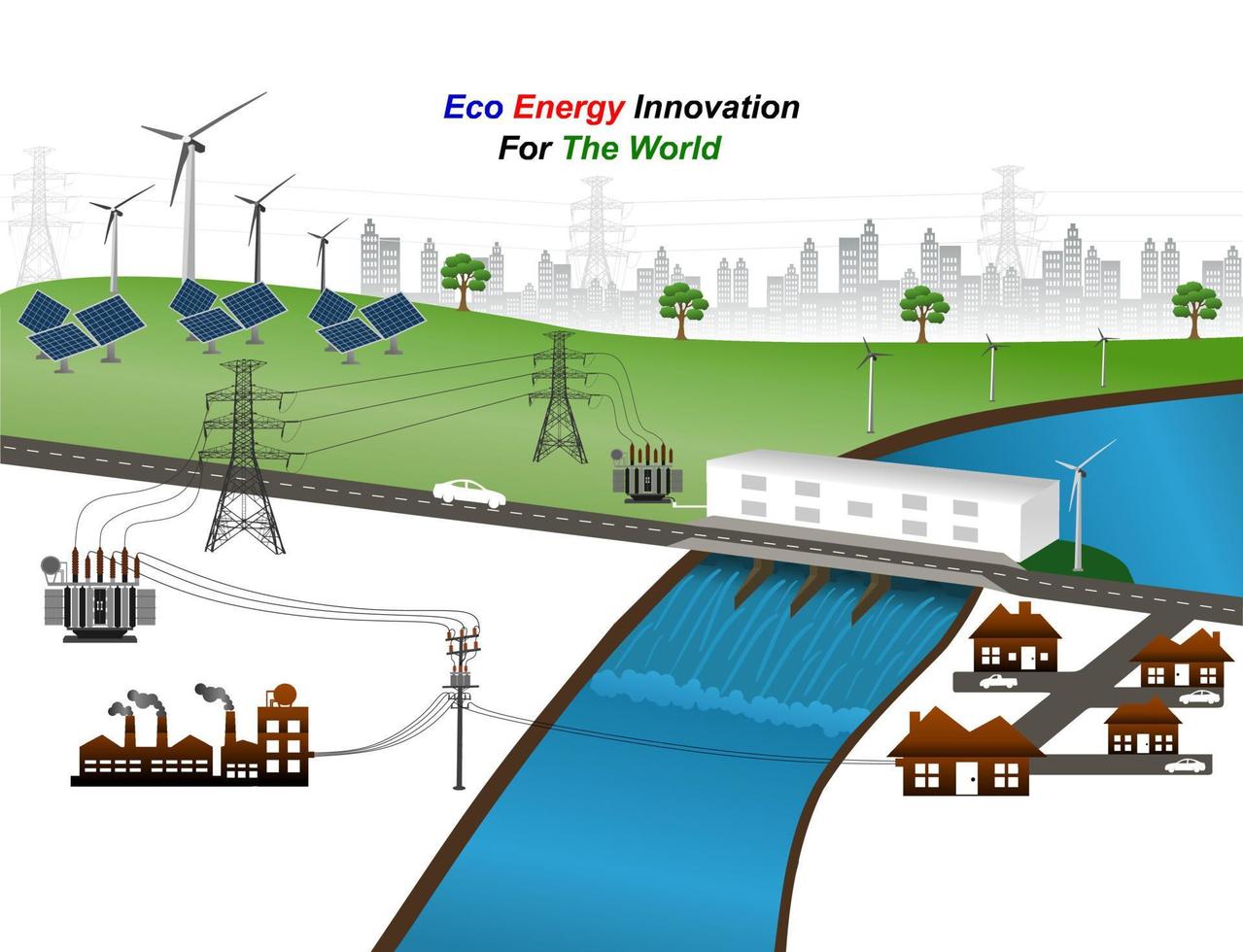 Eco Energy Innovation
For The World