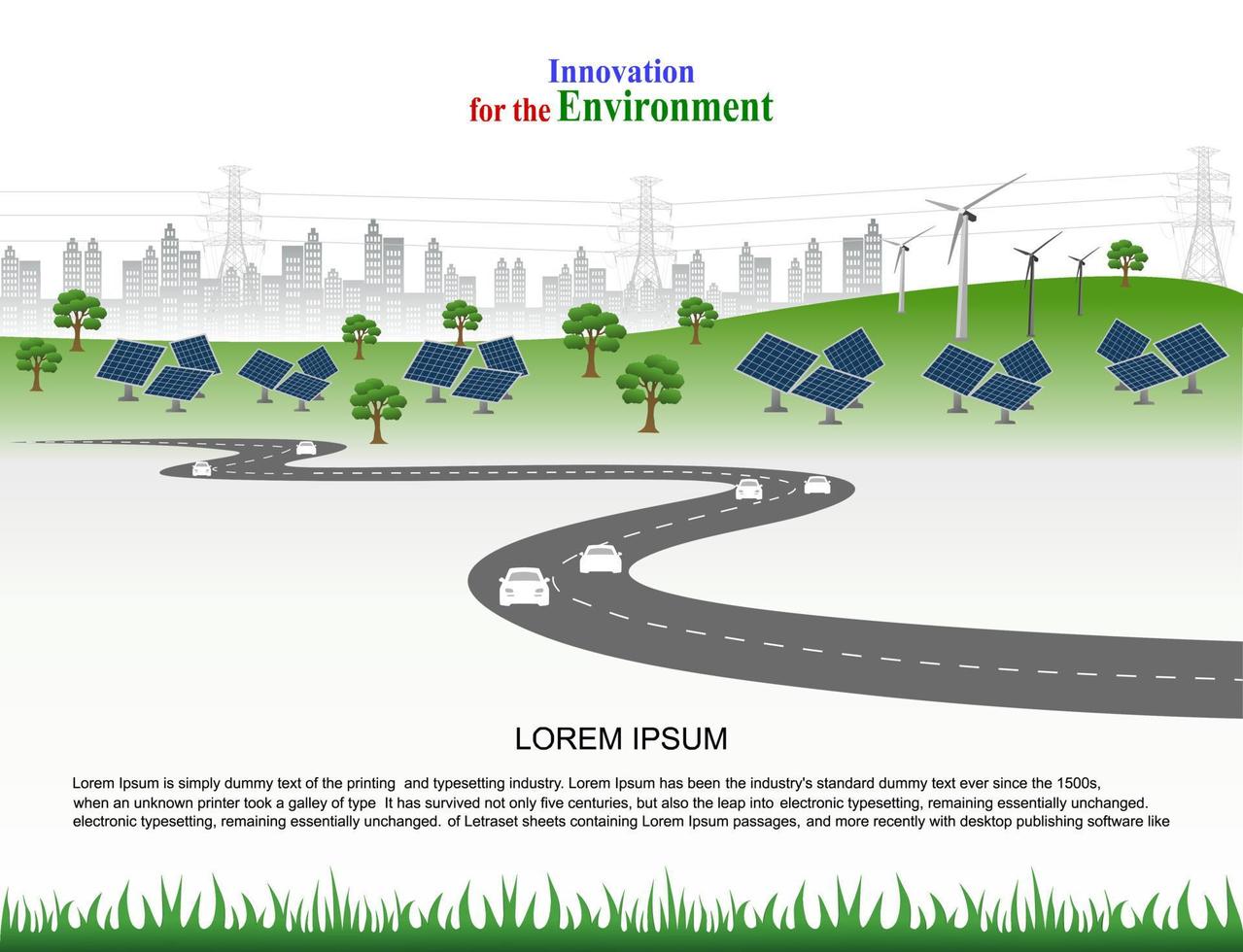 Innovation
for the Environment

LOREM IPSUM

Lorem Ipsum is simply dummy text of the printing and typesetting industry. Lorem Ipsum has been the industry's standard dummy text ever since the 1500s, when an unknown printer took a galley of type It has survived not only five centuries, but also the leap into electronic typesetting, remaining essentially unchanged. electronic typesetting, remaining essentially unchanged. of Letraset sheets containing Lorem Ipsum passages, and more recently with desktop publishing software like