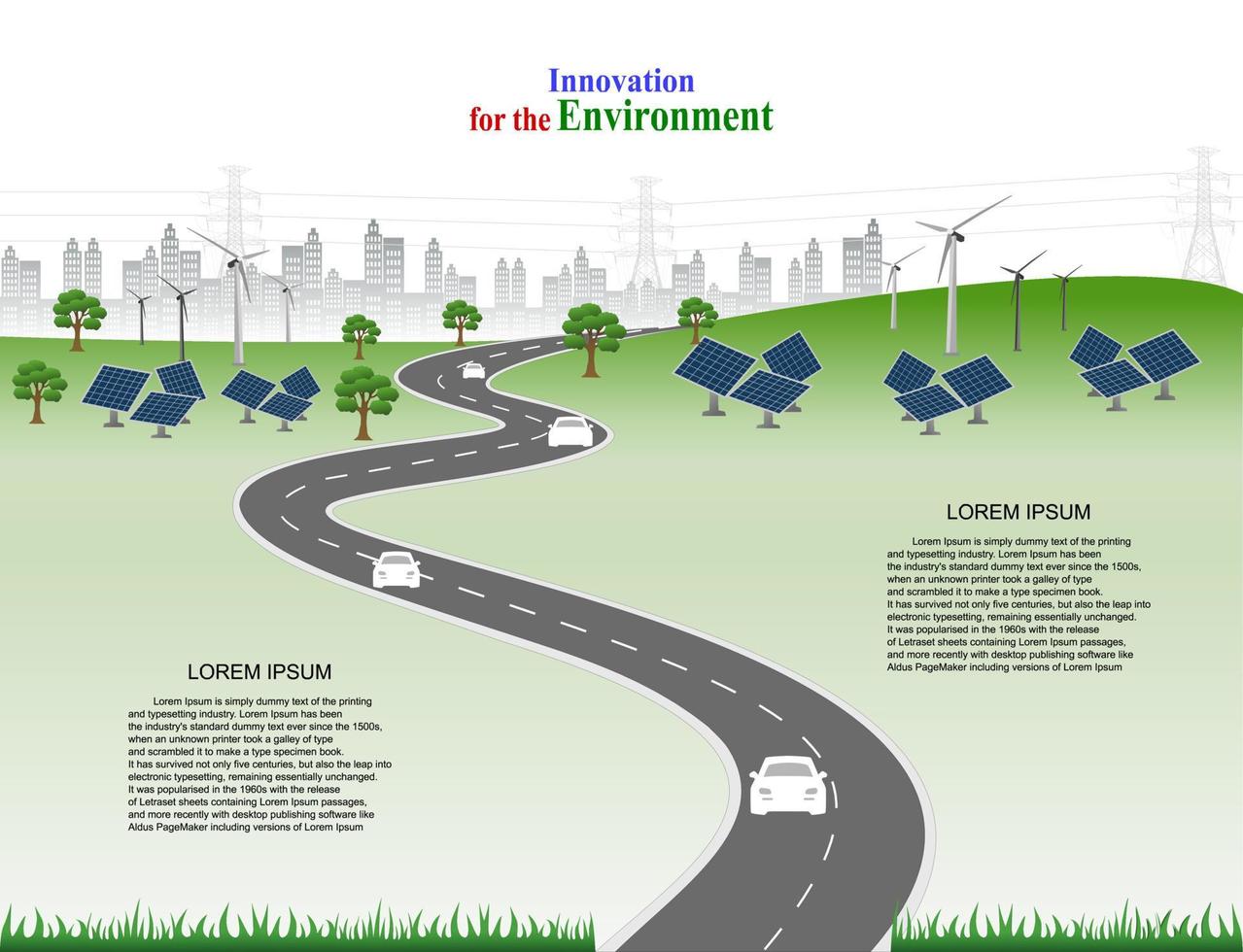 Innovation
for the Environment

LOREM IPSUM

Lorem Ipsum is simply dummy text of the printing and typesetting industry. Lorem Ipsum has been the industry's standard dummy text ever since the 1500s, when an unknown printer took a galley of type and scrambled it to make a type specimen book. It has survived not only five centuries, but also the leap into electronic typesetting, remaining essentially unchanged. It was popularised in the 1960s with the release of Letraset sheets containing Lorem Ipsum passages, and more recently with desktop publishing software like Aldus PageMaker including versions of Lorem Ipsum

LOREM IPSUM

Lorem Ipsum is simply dummy text of the printing and typesetting industry. Lorem Ipsum has been the industry's standard dummy text ever since the 1500s, when an unknown printer took a galley of type and scrambled it to make a type specimen book. It has survived not only five centuries, but also the leap into electronic typesetting, remaining essentially unchanged. It was popularised in the 1960s with the release of Letraset sheets containing Lorem Ipsum passages, and more recently with desktop publishing software like Aldus PageMaker including versions of Lorem Ipsum