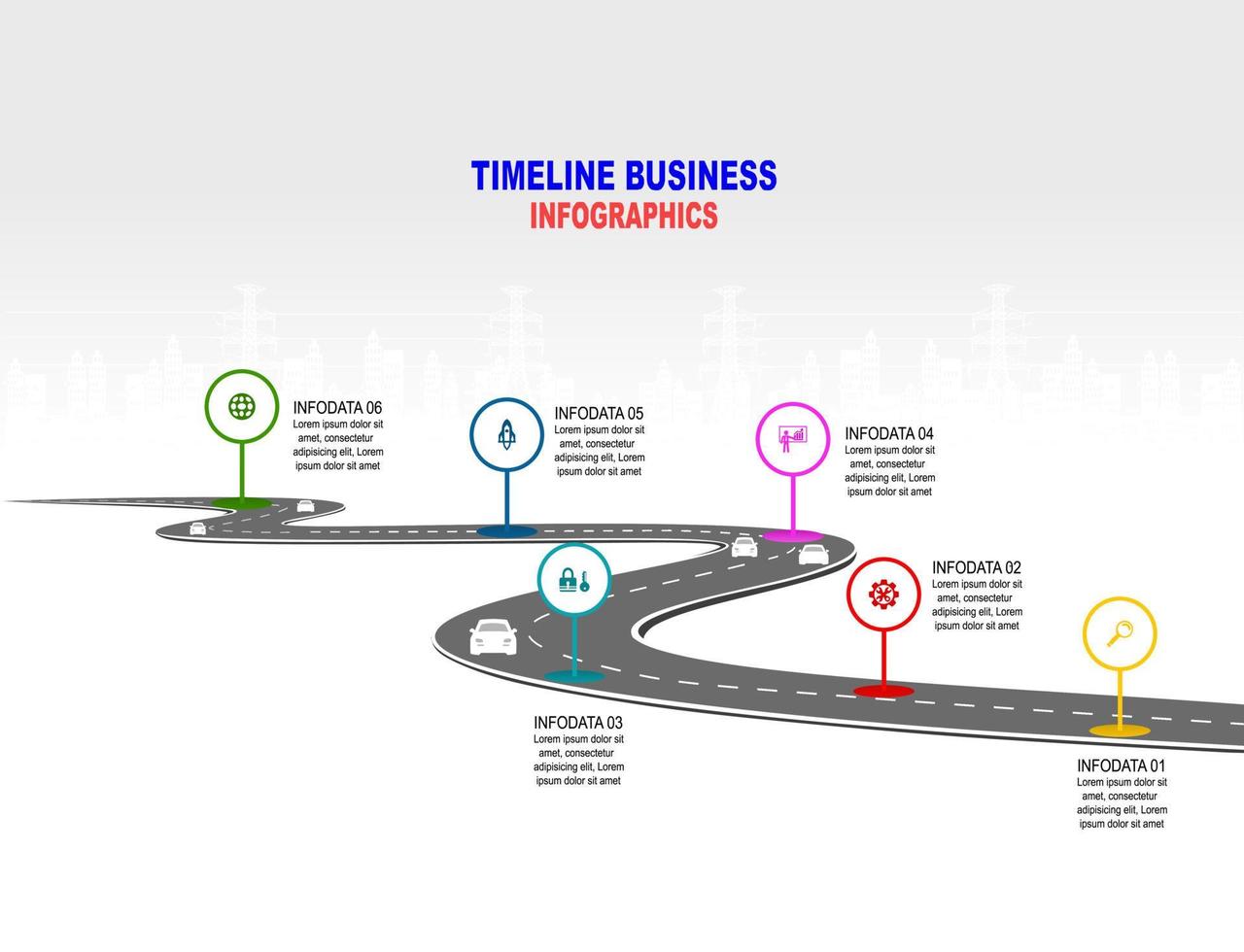 TIMELINE BUSINESS
INFOGRAPHICS

INFODATA 06
Lorem ipsum dolor sit amet, consectetur adipisicing elit, Lorem ipsum dolor sit amet

INFODATA 05
Lorem ipsum dolor sit amet, consectetur adipisicing elit, Lorem ipsum dolor sit amet

INFODATA 04
Lorem ipsum dolor sit amet, consectetur adipisicing elit, Lorem ipsum dolor sit amet

INFODATA 02
Lorem ipsum dolor sit amet, consectetur adipisicing elit, Lorem ipsum dolor sit amet

INFODATA 03
Lorem ipsum dolor sit amet, consectetur adipisicing elit, Lorem ipsum dolor sit amet

INFODATA 01
Lorem ipsum dolor sit amet, consectetur adipisicing elit, Lorem ipsum dolor sit amet