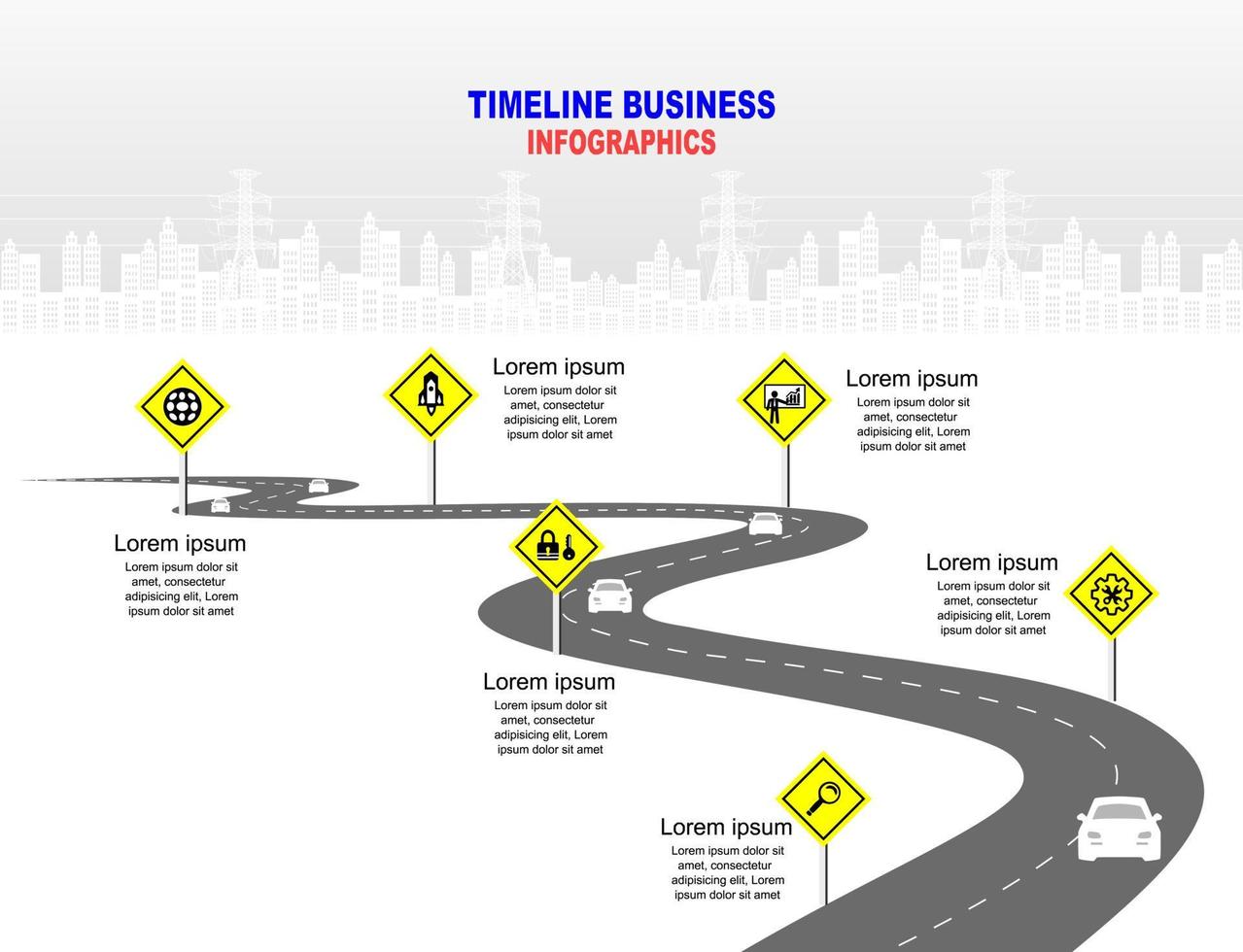 TIMELINE BUSINESS
INFOGRAPHICS

Lorem ipsum
Lorem ipsum dolor sit amet, consectetur adipisicing elit, Lorem ipsum dolor sit amet

Lorem ipsum
Lorem ipsum dolor sit amet, consectetur adipisicing elit, Lorem ipsum dolor sit amet

Lorem ipsum
Lorem ipsum dolor sit amet, consectetur adipisicing elit, Lorem ipsum dolor sit amet

Lorem ipsum
Lorem ipsum dolor sit amet, consectetur adipisicing elit, Lorem ipsum dolor sit amet

Lorem ipsum
Lorem ipsum dolor sit amet, consectetur adipisicing elit, Lorem ipsum dolor sit amet

Lorem ipsum
Lorem ipsum dolor sit amet, consectetur adipisicing elit, Lorem ipsum dolor sit amet