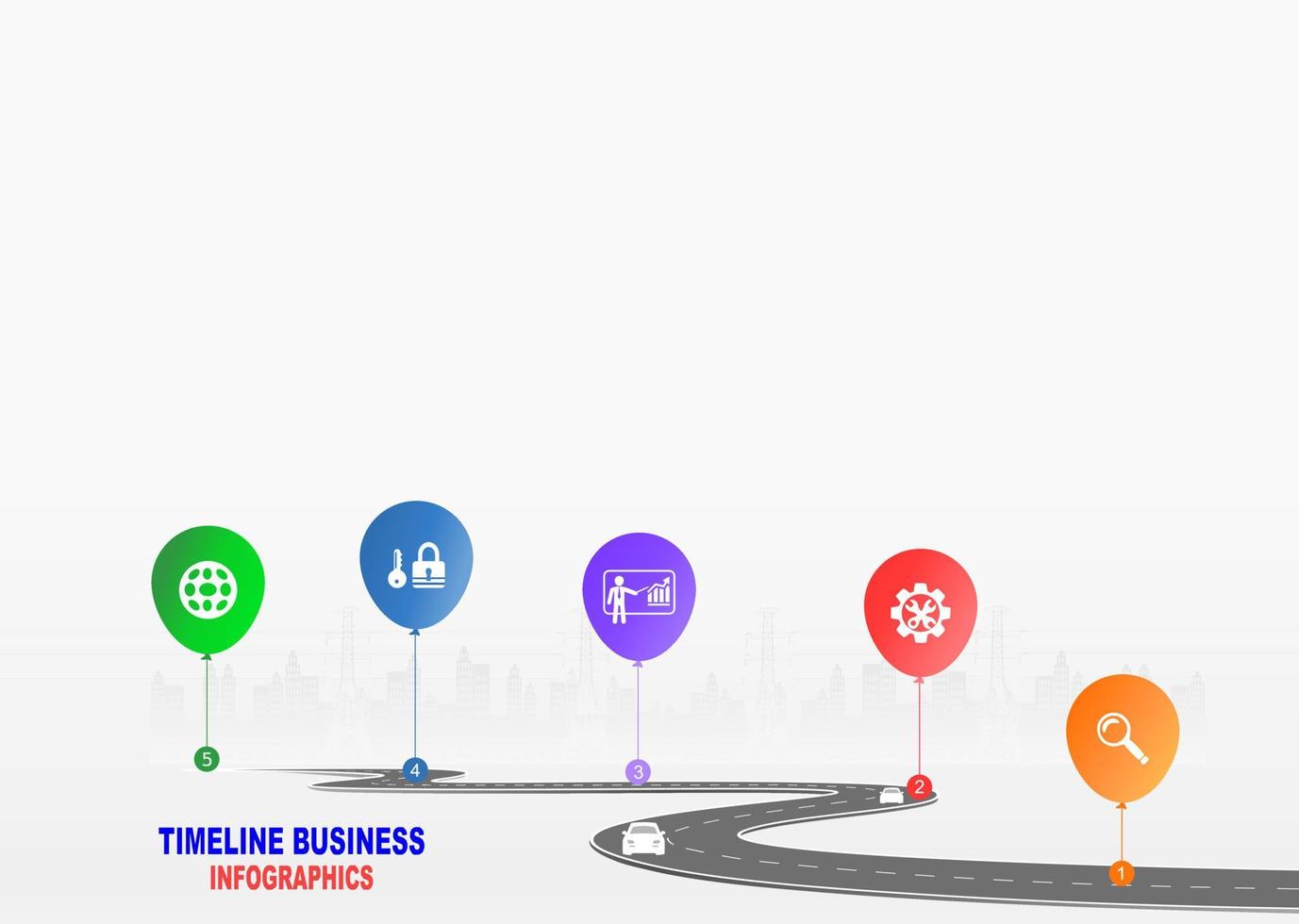 5
4
3
2
1

TIMELINE BUSINESS
INFOGRAPHICS