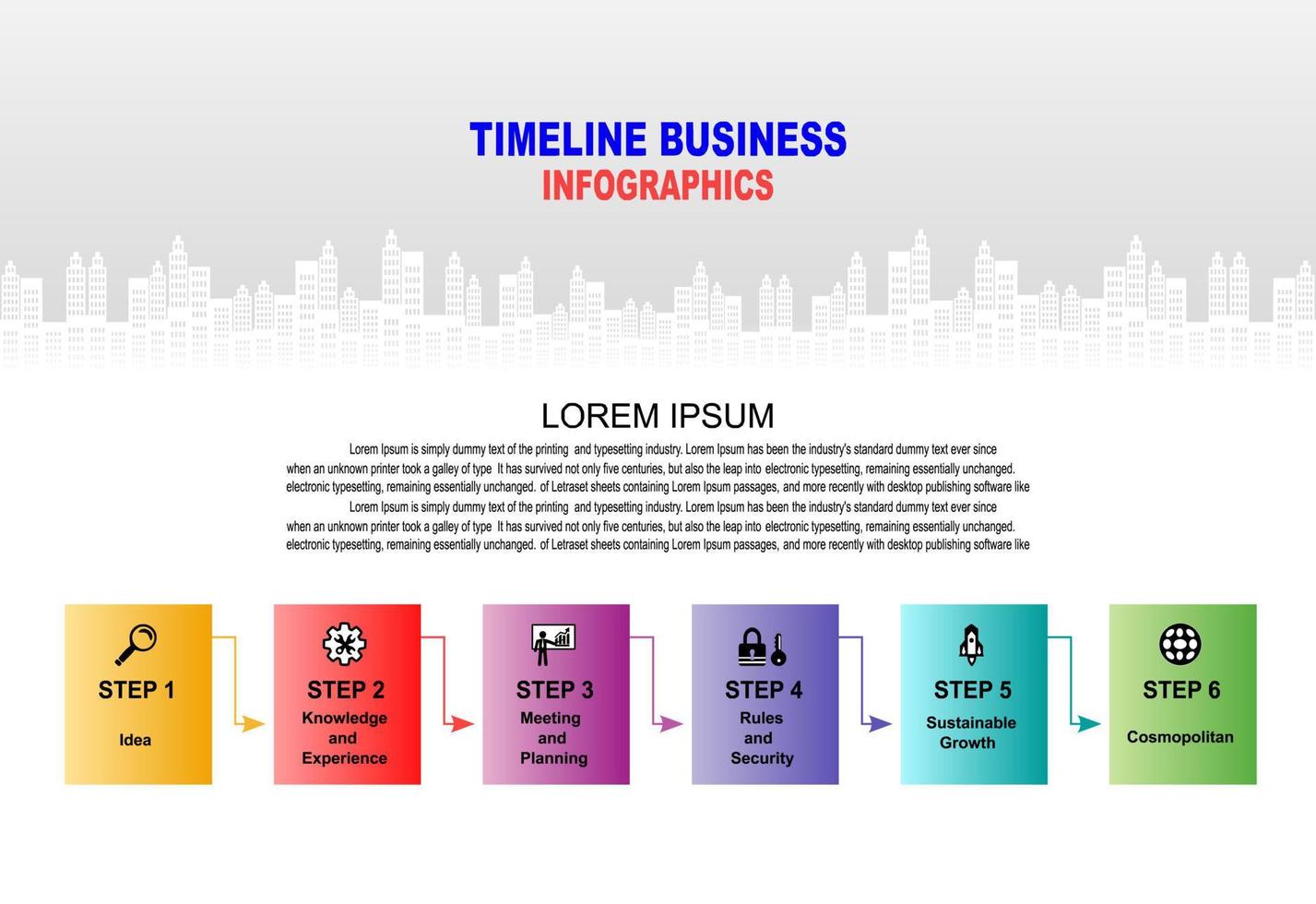 TIMELINE BUSINESS
INFOGRAPHICS

LOREM IPSUM

Lorem Ipsum is simply dummy text of the printing and typesetting industry. Lorem Ipsum has been the industry's standard dummy text ever since when an unknown printer took a galley of type It has survived not only five centuries, but also the leap into electronic typesetting, remaining essentially unchanged. electronic typesetting, remaining essentially unchanged. of Letraset sheets containing Lorem Ipsum passages, and more recently with desktop publishing software like

Lorem Ipsum is simply dummy text of the printing and typesetting industry. Lorem Ipsum has been the industry's standard dummy text ever since when an unknown printer took a galley of type It has survived not only five centuries, but also the leap into electronic typesetting, remaining essentially unchanged. electronic typesetting, remaining essentially unchanged. of Letraset sheets containing Lorem Ipsum passages, and more recently with desktop publishing software like

STEP 1
Idea

STEP 2
Knowledge and Experience

STEP 3
Meeting and Planning

STEP 4
Rules and Security

STEP 5
Sustainable Growth

STEP 6
Cosmopolitan