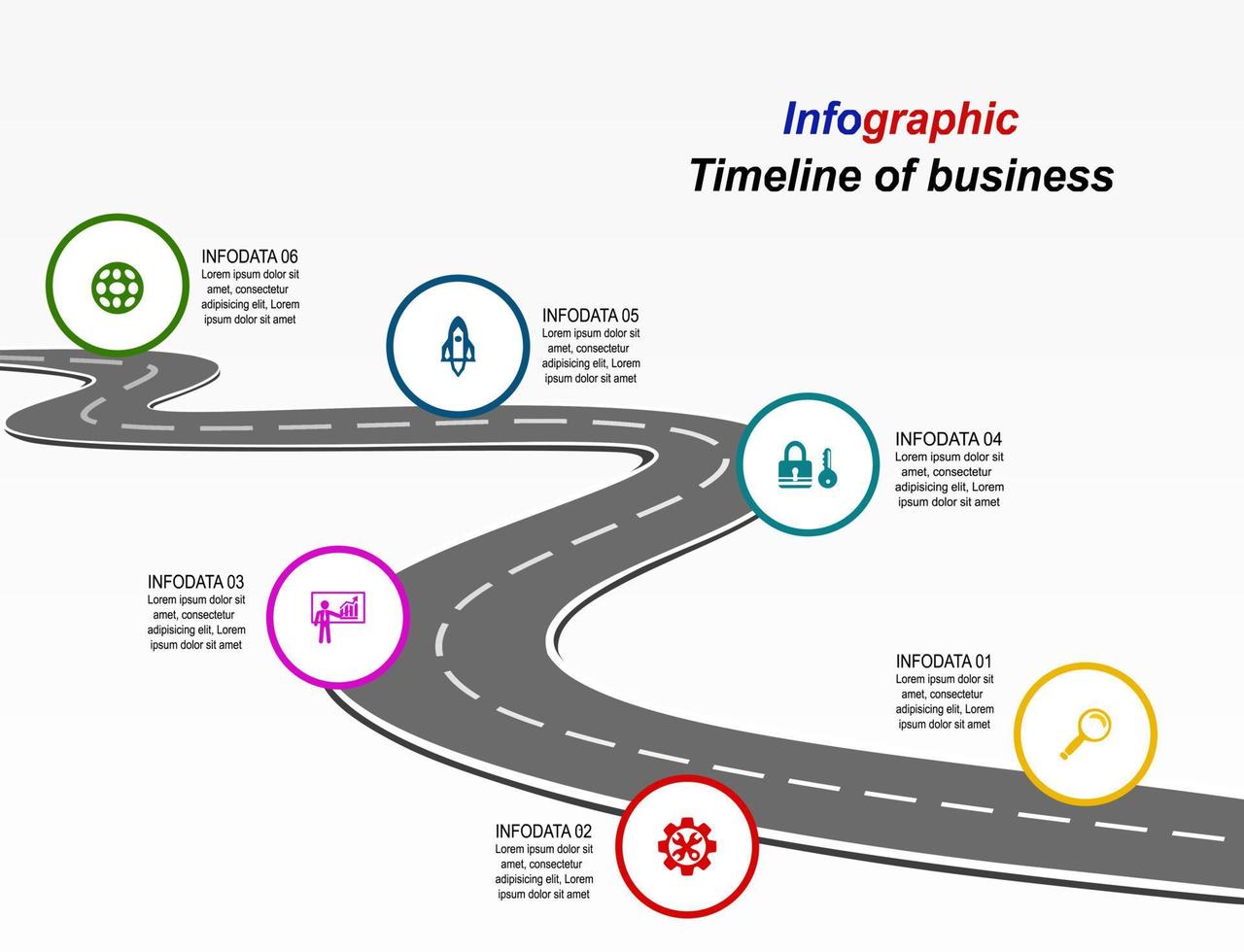 Infographic
Timeline of business

INFODATA 06
Lorem ipsum dolor sit amet, consectetur adipisicing elit, Lorem ipsum dolor sit amet

INFODATA 05
Lorem ipsum dolor sit amet, consectetur adipisicing elit, Lorem ipsum dolor sit amet

INFODATA 04
Lorem ipsum dolor sit amet, consectetur adipisicing elit, Lorem ipsum dolor sit amet

INFODATA 03
Lorem ipsum dolor sit amet, consectetur adipisicing elit, Lorem ipsum dolor sit amet

INFODATA 01
Lorem ipsum dolor sit amet, consectetur adipisicing elit, Lorem ipsum dolor sit amet

INFODATA 02
Lorem ipsum dolor sit amet, consectetur adipisicing elit, Lorem ipsum dolor sit amet