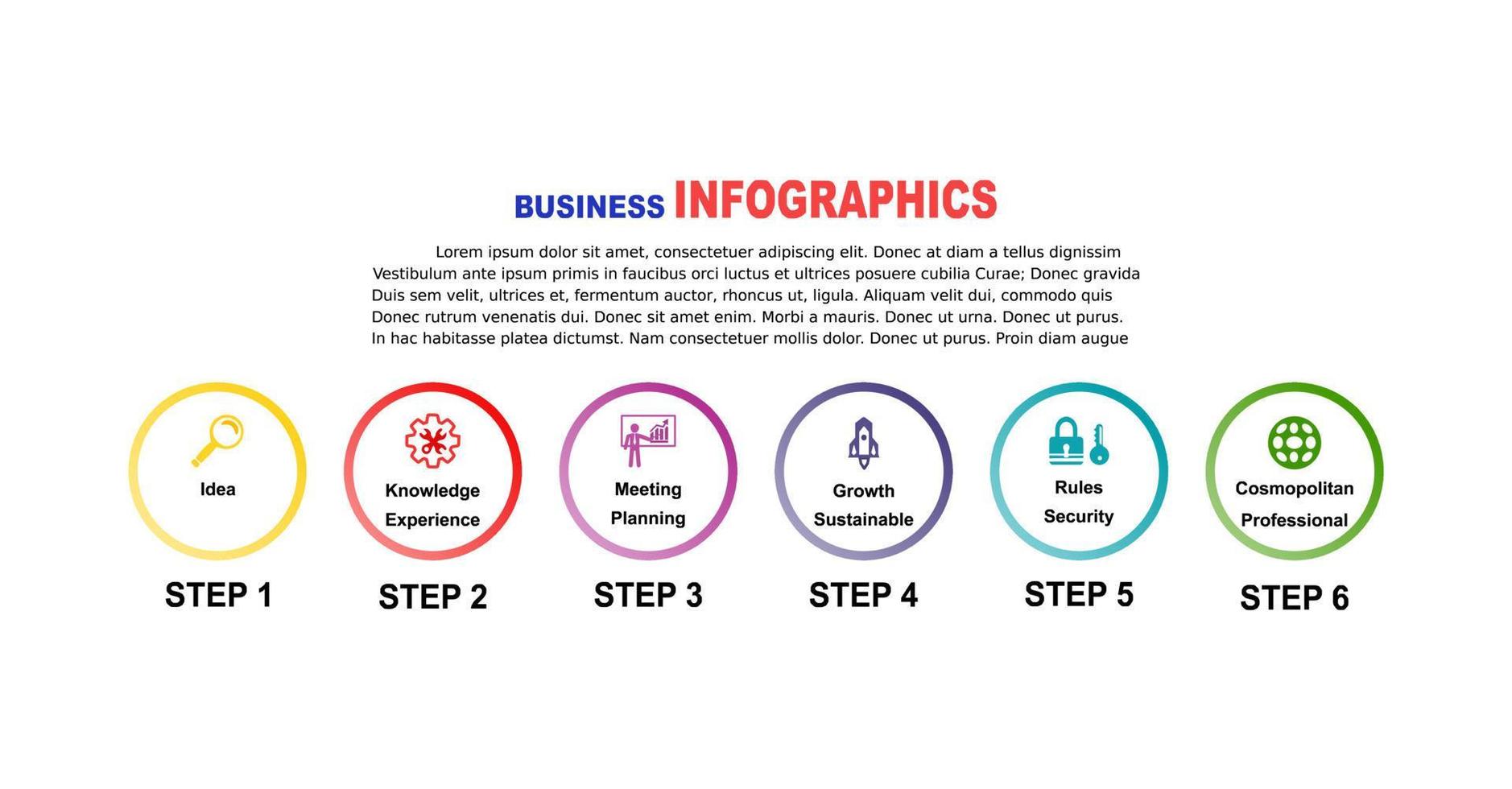 BUSINESS INFOGRAPHICS

Lorem ipsum dolor sit amet, consectetuer adipiscing elit. Donec at diam a tellus dignissim Vestibulum ante ipsum primis in faucibus orci luctus et ultrices posuere cubilia Curae; Donec gravida Duis sem velit, ultrices et, fermentum auctor, rhoncus ut, ligula. Aliquam velit dui, commodo quis Donec rutrum venenatis dui. Donec sit amet enim. Morbi a mauris. Donec ut urna. Donec ut purus. In hac habitasse platea dictumst. Nam consectetuer mollis dolor. Donec ut purus. Proin diam augue

Idea

STEP 1

Knowledge
Experience

STEP 2

Meeting
Planning

STEP 3

Growth
Sustainable

STEP 4

Rules
Security

STEP 5

Cosmopolitan
Professional

STEP 6