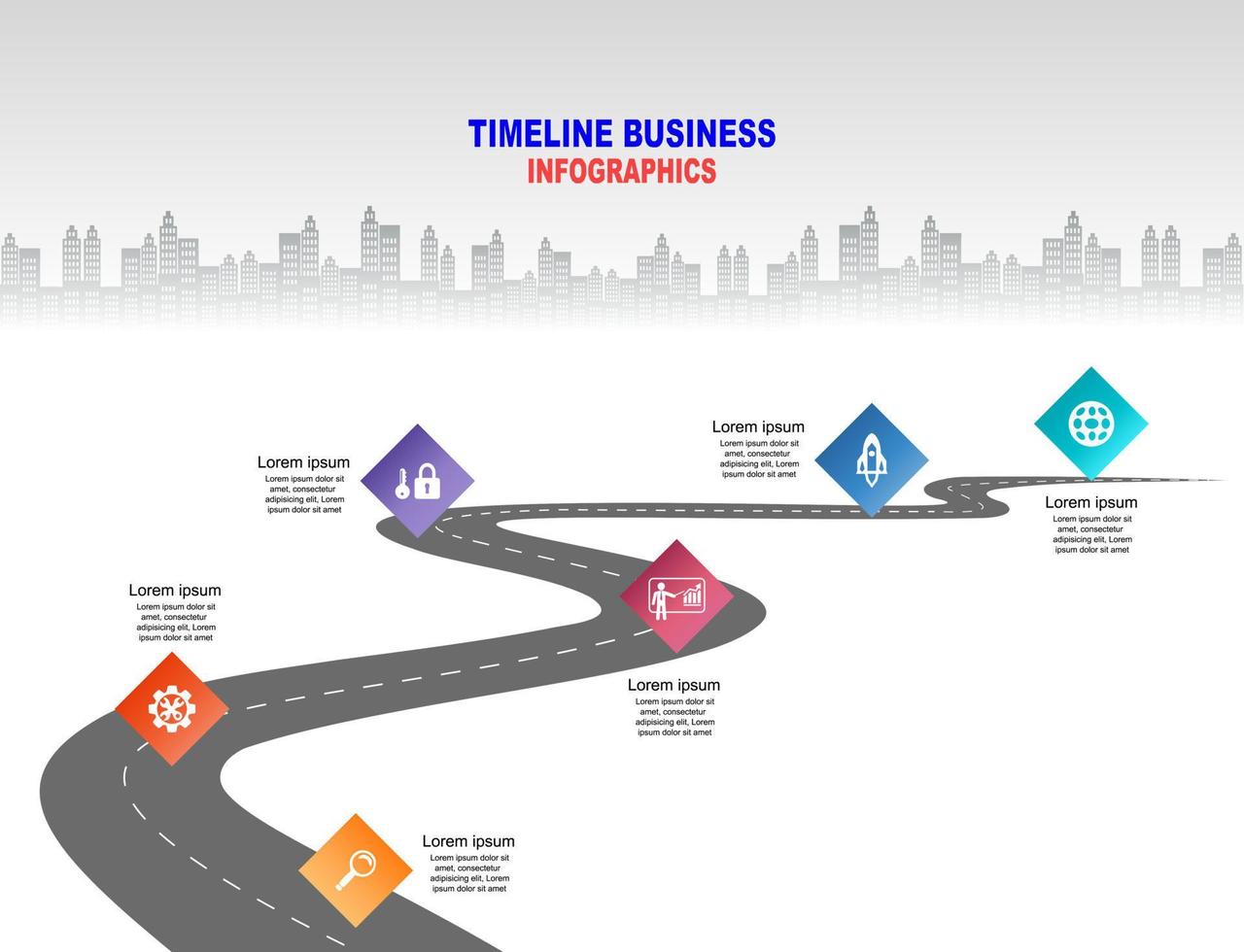 TIMELINE BUSINESS
INFOGRAPHICS

Lorem ipsum
Lorem ipsum dolor sit amet, consectetur adipisicing elit, Lorem ipsum dolor sit amet

Lorem ipsum
Lorem ipsum dolor sit amet, consectetur adipisicing elit, Lorem ipsum dolor sit amet

Lorem ipsum
Lorem ipsum dolor sit amet, consectetur adipisicing elit, Lorem ipsum dolor sit amet

Lorem ipsum
Lorem ipsum dolor sit amet, consectetur adipisicing elit, Lorem ipsum dolor sit amet

Lorem ipsum
Lorem ipsum dolor sit amet, consectetur adipisicing elit, Lorem ipsum dolor sit amet

Lorem ipsum
Lorem ipsum dolor sit amet, consectetur adipisicing elit, Lorem ipsum dolor sit amet