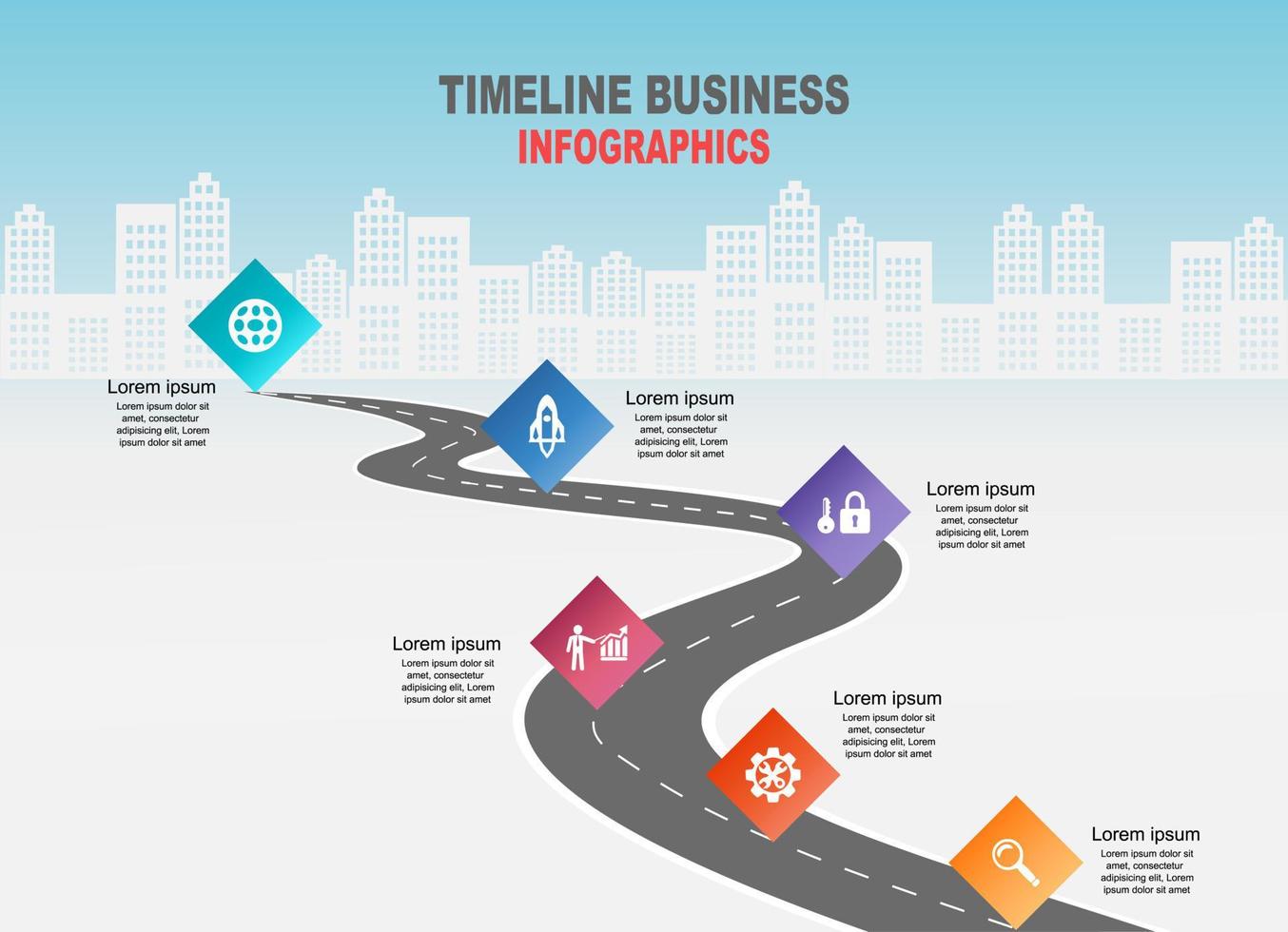 TIMELINE BUSINESS
INFOGRAPHICS

Lorem ipsum
Lorem ipsum dolor sit amet, consectetur adipisicing elit, Lorem ipsum dolor sit amet

Lorem ipsum
Lorem ipsum dolor sit amet, consectetur adipisicing elit, Lorem ipsum dolor sit amet

Lorem ipsum
Lorem ipsum dolor sit amet, consectetur adipisicing elit, Lorem ipsum dolor sit amet

Lorem ipsum
Lorem ipsum dolor sit amet, consectetur adipisicing elit, Lorem ipsum dolor sit amet

Lorem ipsum
Lorem ipsum dolor sit amet, consectetur adipisicing elit, Lorem ipsum dolor sit amet

Lorem ipsum
Lorem ipsum dolor sit amet, consectetur adipisicing elit, Lorem ipsum dolor sit amet